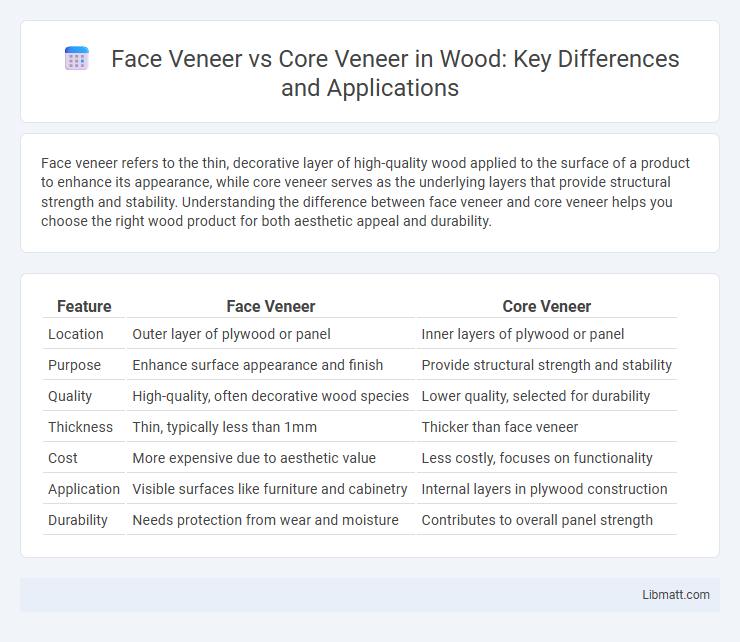 Face Veneer vs Core Veneer in Wood: Key Differences and Applications

Face veneer refers to the thin, decorative layer of high-quality wood applied to the surface of a product to enhance its appearance, while core veneer serves as the underlying layers that provide structural strength and stability. Understanding the difference between face veneer and core veneer helps you choose the right wood product for both aesthetic appeal and durability.

| Feature | Face Veneer | Core Veneer |
|---|---|---|
| Location | Outer layer of plywood or panel | Inner layers of plywood or panel |
| Purpose | Enhance surface appearance and finish | Provide structural strength and stability |
| Quality | High-quality, often decorative wood species | Lower quality, selected for durability |
| Thickness | Thin, typically less than 1mm | Thicker than face veneer |
| Cost | More expensive due to aesthetic value | Less costly, focuses on functionality |
| Application | Visible surfaces like furniture and cabinetry | Internal layers in plywood construction |
| Durability | Needs protection from wear and moisture | Contributes to overall panel strength |

Libmatt.com