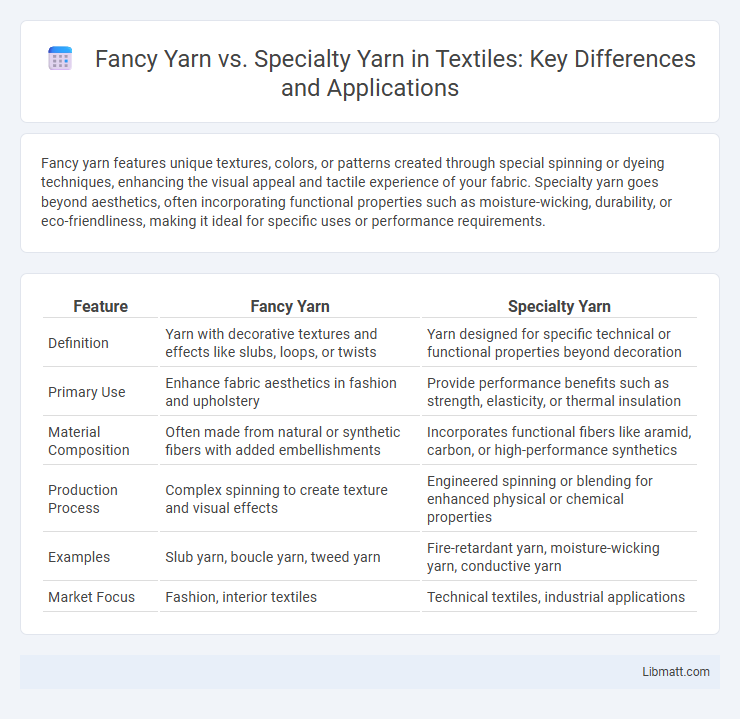 Fancy Yarn vs. Specialty Yarn in Textiles: Key Differences and Applications

Fancy yarn features unique textures, colors, or patterns created through special spinning or dyeing techniques, enhancing the visual appeal and tactile experience of your fabric. Specialty yarn goes beyond aesthetics, often incorporating functional properties such as moisture-wicking, durability, or eco-friendliness, making it ideal for specific uses or performance requirements.

| Feature | Fancy Yarn | Specialty Yarn |
|---|---|---|
| Definition | Yarn with decorative textures and effects like slubs, loops, or twists | Yarn designed for specific technical or functional properties beyond decoration |
| Primary Use | Enhance fabric aesthetics in fashion and upholstery | Provide performance benefits such as strength, elasticity, or thermal insulation |
| Material Composition | Often made from natural or synthetic fibers with added embellishments | Incorporates functional fibers like aramid, carbon, or high-performance synthetics |
| Production Process | Complex spinning to create texture and visual effects | Engineered spinning or blending for enhanced physical or chemical properties |
| Examples | Slub yarn, boucle yarn, tweed yarn | Fire-retardant yarn, moisture-wicking yarn, conductive yarn |
| Market Focus | Fashion, interior textiles | Technical textiles, industrial applications |

Libmatt.com