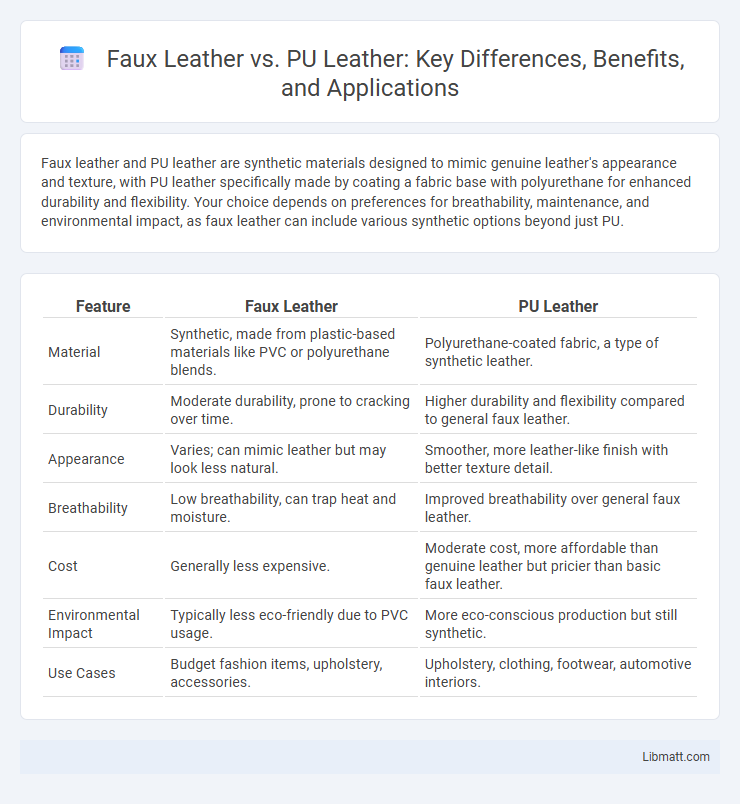 Faux Leather vs. PU Leather: Key Differences, Benefits, and Applications

Faux leather and PU leather are synthetic materials designed to mimic genuine leather's appearance and texture, with PU leather specifically made by coating a fabric base with polyurethane for enhanced durability and flexibility. Your choice depends on preferences for breathability, maintenance, and environmental impact, as faux leather can include various synthetic options beyond just PU.

| Feature | Faux Leather | PU Leather |
|---|---|---|
| Material | Synthetic, made from plastic-based materials like PVC or polyurethane blends. | Polyurethane-coated fabric, a type of synthetic leather. |
| Durability | Moderate durability, prone to cracking over time. | Higher durability and flexibility compared to general faux leather. |
| Appearance | Varies; can mimic leather but may look less natural. | Smoother, more leather-like finish with better texture detail. |
| Breathability | Low breathability, can trap heat and moisture. | Improved breathability over general faux leather. |
| Cost | Generally less expensive. | Moderate cost, more affordable than genuine leather but pricier than basic faux leather. |
| Environmental Impact | Typically less eco-friendly due to PVC usage. | More eco-conscious production but still synthetic. |
| Use Cases | Budget fashion items, upholstery, accessories. | Upholstery, clothing, footwear, automotive interiors. |

Libmatt.com