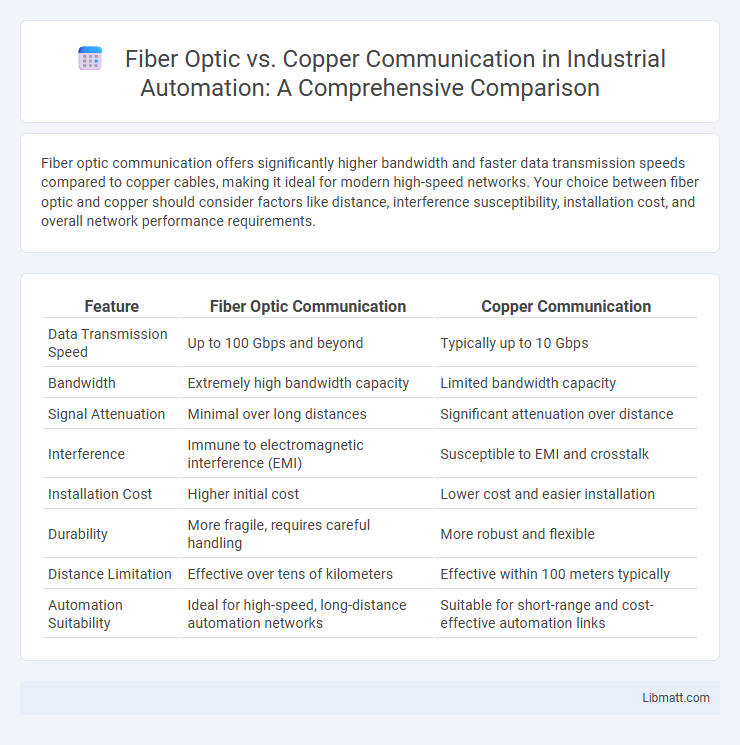 Fiber Optic vs. Copper Communication in Industrial Automation: A Comprehensive Comparison

Fiber optic communication offers significantly higher bandwidth and faster data transmission speeds compared to copper cables, making it ideal for modern high-speed networks. Your choice between fiber optic and copper should consider factors like distance, interference susceptibility, installation cost, and overall network performance requirements.

| Feature | Fiber Optic Communication | Copper Communication |
|---|---|---|
| Data Transmission Speed | Up to 100 Gbps and beyond | Typically up to 10 Gbps |
| Bandwidth | Extremely high bandwidth capacity | Limited bandwidth capacity |
| Signal Attenuation | Minimal over long distances | Significant attenuation over distance |
| Interference | Immune to electromagnetic interference (EMI) | Susceptible to EMI and crosstalk |
| Installation Cost | Higher initial cost | Lower cost and easier installation |
| Durability | More fragile, requires careful handling | More robust and flexible |
| Distance Limitation | Effective over tens of kilometers | Effective within 100 meters typically |
| Automation Suitability | Ideal for high-speed, long-distance automation networks | Suitable for short-range and cost-effective automation links |

Libmatt.com