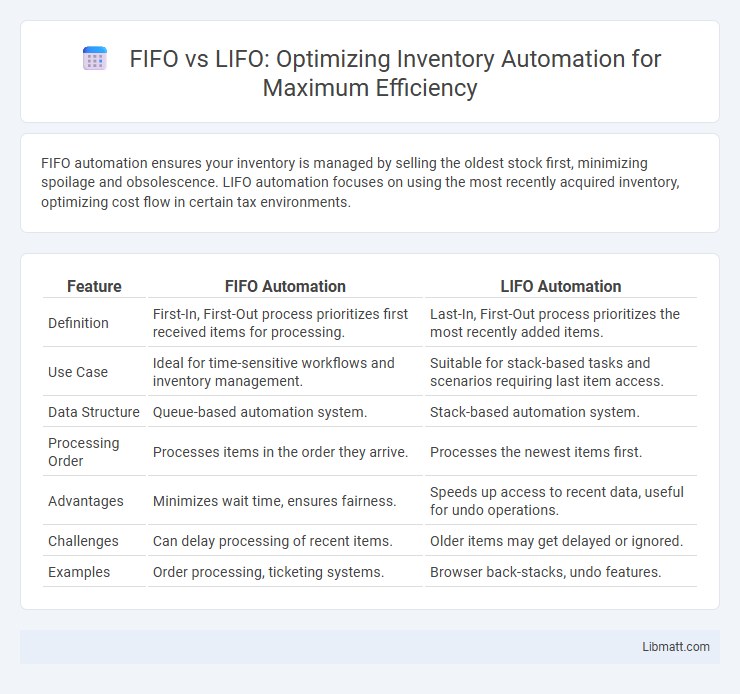 FIFO vs LIFO: Optimizing Inventory Automation for Maximum Efficiency

FIFO automation ensures your inventory is managed by selling the oldest stock first, minimizing spoilage and obsolescence. LIFO automation focuses on using the most recently acquired inventory, optimizing cost flow in certain tax environments.

| Feature | FIFO Automation | LIFO Automation |
|---|---|---|
| Definition | First-In, First-Out process prioritizes first received items for processing. | Last-In, First-Out process prioritizes the most recently added items. |
| Use Case | Ideal for time-sensitive workflows and inventory management. | Suitable for stack-based tasks and scenarios requiring last item access. |
| Data Structure | Queue-based automation system. | Stack-based automation system. |
| Processing Order | Processes items in the order they arrive. | Processes the newest items first. |
| Advantages | Minimizes wait time, ensures fairness. | Speeds up access to recent data, useful for undo operations. |
| Challenges | Can delay processing of recent items. | Older items may get delayed or ignored. |
| Examples | Order processing, ticketing systems. | Browser back-stacks, undo features. |

Libmatt.com