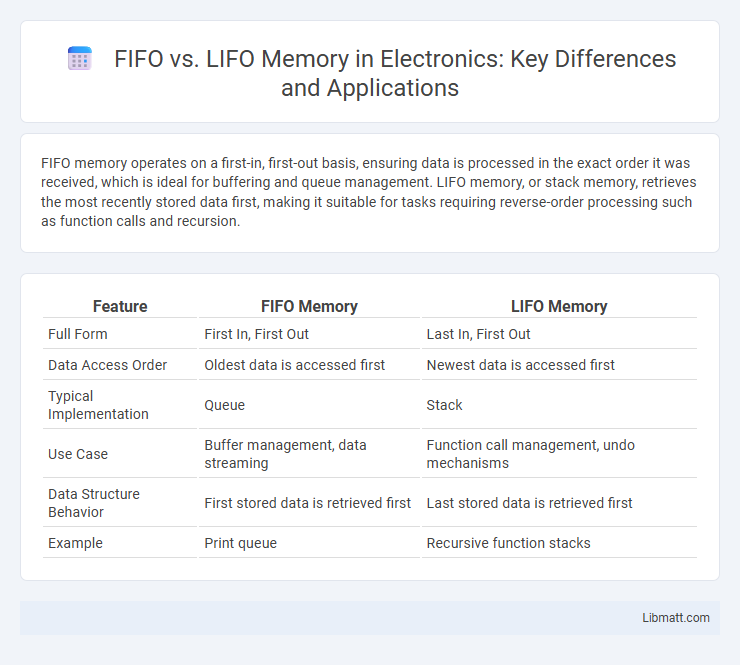 FIFO vs. LIFO Memory in Electronics: Key Differences and Applications

FIFO memory operates on a first-in, first-out basis, ensuring data is processed in the exact order it was received, which is ideal for buffering and queue management. LIFO memory, or stack memory, retrieves the most recently stored data first, making it suitable for tasks requiring reverse-order processing such as function calls and recursion.

| Feature | FIFO Memory | LIFO Memory |
|---|---|---|
| Full Form | First In, First Out | Last In, First Out |
| Data Access Order | Oldest data is accessed first | Newest data is accessed first |
| Typical Implementation | Queue | Stack |
| Use Case | Buffer management, data streaming | Function call management, undo mechanisms |
| Data Structure Behavior | First stored data is retrieved first | Last stored data is retrieved first |
| Example | Print queue | Recursive function stacks |

Libmatt.com