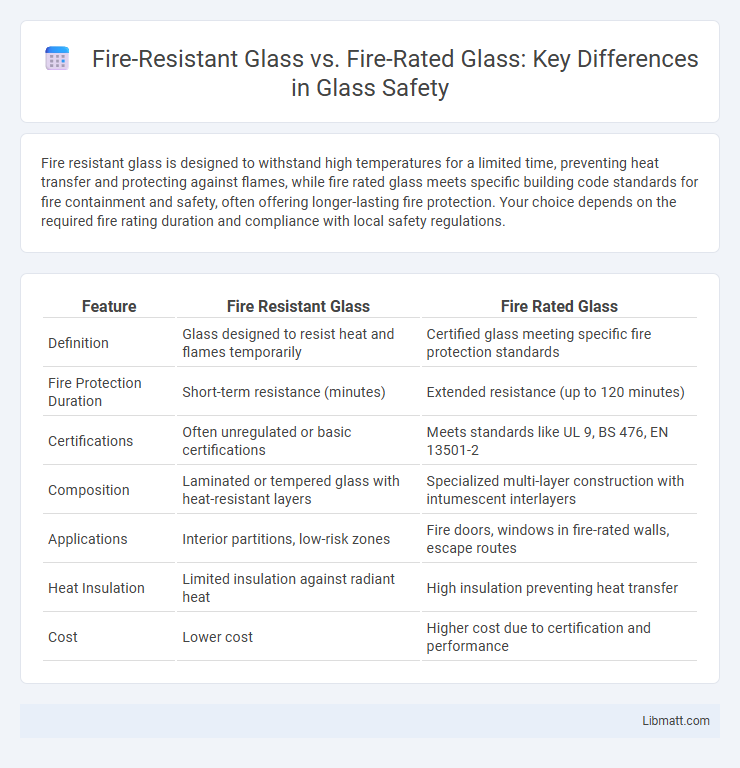 Fire-Resistant Glass vs. Fire-Rated Glass: Key Differences in Glass Safety

Fire resistant glass is designed to withstand high temperatures for a limited time, preventing heat transfer and protecting against flames, while fire rated glass meets specific building code standards for fire containment and safety, often offering longer-lasting fire protection. Your choice depends on the required fire rating duration and compliance with local safety regulations.

| Feature | Fire Resistant Glass | Fire Rated Glass |
|---|---|---|
| Definition | Glass designed to resist heat and flames temporarily | Certified glass meeting specific fire protection standards |
| Fire Protection Duration | Short-term resistance (minutes) | Extended resistance (up to 120 minutes) |
| Certifications | Often unregulated or basic certifications | Meets standards like UL 9, BS 476, EN 13501-2 |
| Composition | Laminated or tempered glass with heat-resistant layers | Specialized multi-layer construction with intumescent interlayers |
| Applications | Interior partitions, low-risk zones | Fire doors, windows in fire-rated walls, escape routes |
| Heat Insulation | Limited insulation against radiant heat | High insulation preventing heat transfer |
| Cost | Lower cost | Higher cost due to certification and performance |

Libmatt.com