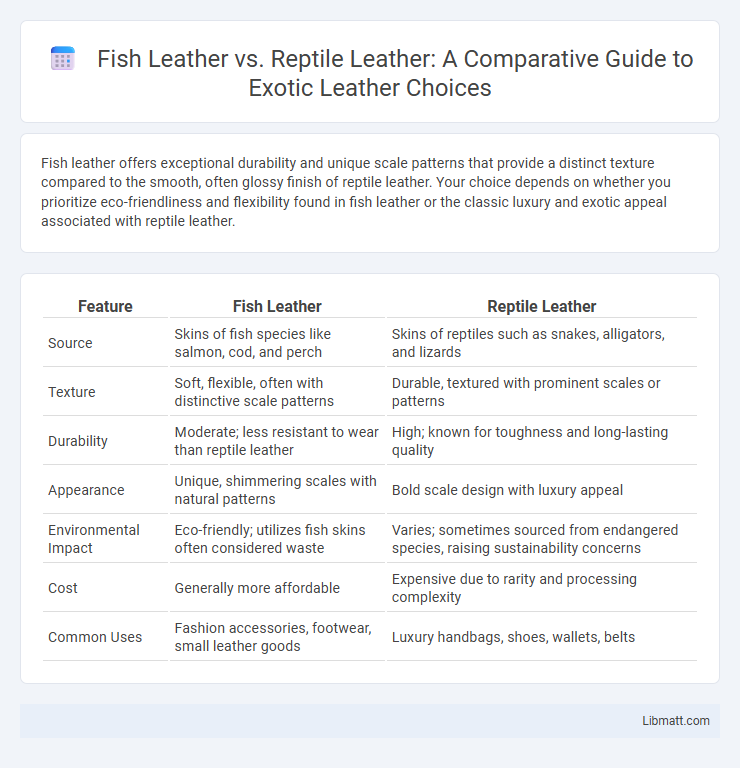 Fish Leather vs. Reptile Leather: A Comparative Guide to Exotic Leather Choices

Fish leather offers exceptional durability and unique scale patterns that provide a distinct texture compared to the smooth, often glossy finish of reptile leather. Your choice depends on whether you prioritize eco-friendliness and flexibility found in fish leather or the classic luxury and exotic appeal associated with reptile leather.

| Feature | Fish Leather | Reptile Leather |
|---|---|---|
| Source | Skins of fish species like salmon, cod, and perch | Skins of reptiles such as snakes, alligators, and lizards |
| Texture | Soft, flexible, often with distinctive scale patterns | Durable, textured with prominent scales or patterns |
| Durability | Moderate; less resistant to wear than reptile leather | High; known for toughness and long-lasting quality |
| Appearance | Unique, shimmering scales with natural patterns | Bold scale design with luxury appeal |
| Environmental Impact | Eco-friendly; utilizes fish skins often considered waste | Varies; sometimes sourced from endangered species, raising sustainability concerns |
| Cost | Generally more affordable | Expensive due to rarity and processing complexity |
| Common Uses | Fashion accessories, footwear, small leather goods | Luxury handbags, shoes, wallets, belts |

Libmatt.com