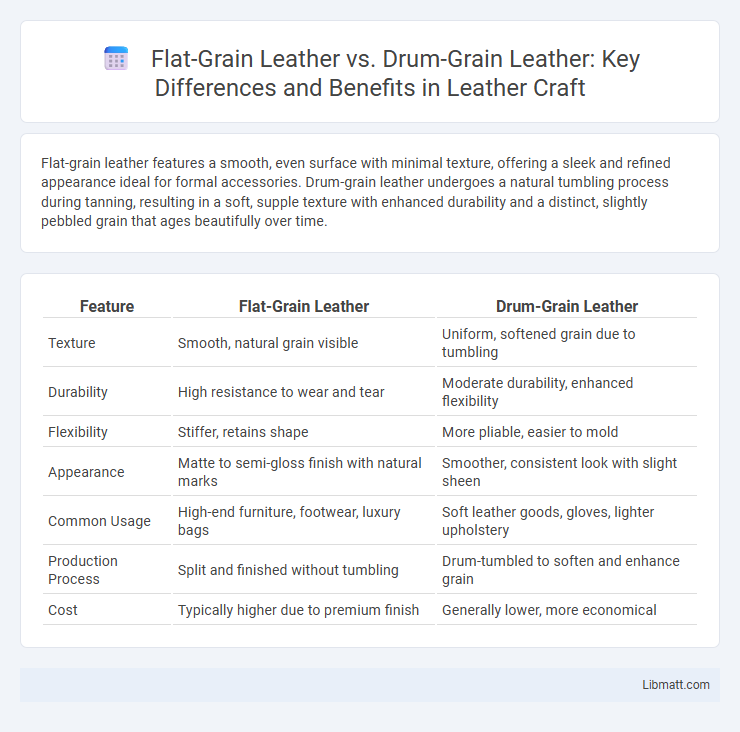 Flat-Grain Leather vs. Drum-Grain Leather: Key Differences and Benefits in Leather Craft

Flat-grain leather features a smooth, even surface with minimal texture, offering a sleek and refined appearance ideal for formal accessories. Drum-grain leather undergoes a natural tumbling process during tanning, resulting in a soft, supple texture with enhanced durability and a distinct, slightly pebbled grain that ages beautifully over time.

| Feature | Flat-Grain Leather | Drum-Grain Leather |
|---|---|---|
| Texture | Smooth, natural grain visible | Uniform, softened grain due to tumbling |
| Durability | High resistance to wear and tear | Moderate durability, enhanced flexibility |
| Flexibility | Stiffer, retains shape | More pliable, easier to mold |
| Appearance | Matte to semi-gloss finish with natural marks | Smoother, consistent look with slight sheen |
| Common Usage | High-end furniture, footwear, luxury bags | Soft leather goods, gloves, lighter upholstery |
| Production Process | Split and finished without tumbling | Drum-tumbled to soften and enhance grain |
| Cost | Typically higher due to premium finish | Generally lower, more economical |

Libmatt.com