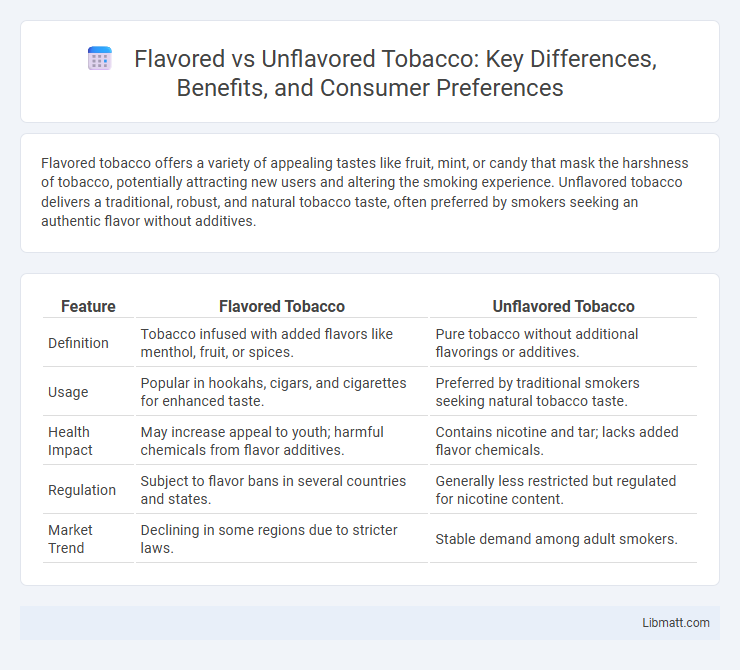 Flavored vs Unflavored Tobacco: Key Differences, Benefits, and Consumer Preferences

Flavored tobacco offers a variety of appealing tastes like fruit, mint, or candy that mask the harshness of tobacco, potentially attracting new users and altering the smoking experience. Unflavored tobacco delivers a traditional, robust, and natural tobacco taste, often preferred by smokers seeking an authentic flavor without additives.

| Feature | Flavored Tobacco | Unflavored Tobacco |
|---|---|---|
| Definition | Tobacco infused with added flavors like menthol, fruit, or spices. | Pure tobacco without additional flavorings or additives. |
| Usage | Popular in hookahs, cigars, and cigarettes for enhanced taste. | Preferred by traditional smokers seeking natural tobacco taste. |
| Health Impact | May increase appeal to youth; harmful chemicals from flavor additives. | Contains nicotine and tar; lacks added flavor chemicals. |
| Regulation | Subject to flavor bans in several countries and states. | Generally less restricted but regulated for nicotine content. |
| Market Trend | Declining in some regions due to stricter laws. | Stable demand among adult smokers. |

Libmatt.com