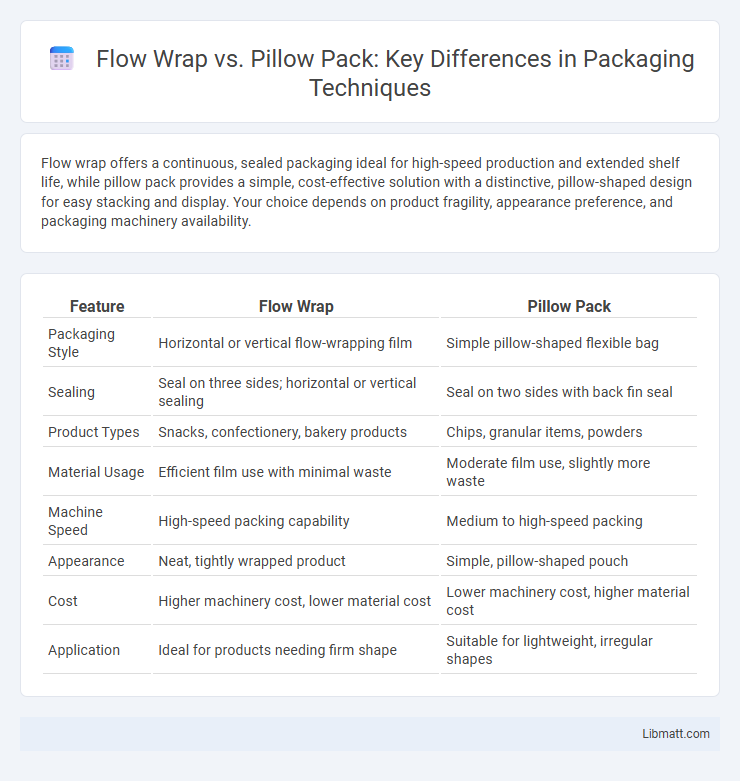 Flow Wrap vs. Pillow Pack: Key Differences in Packaging Techniques

Flow wrap offers a continuous, sealed packaging ideal for high-speed production and extended shelf life, while pillow pack provides a simple, cost-effective solution with a distinctive, pillow-shaped design for easy stacking and display. Your choice depends on product fragility, appearance preference, and packaging machinery availability.

| Feature | Flow Wrap | Pillow Pack |
|---|---|---|
| Packaging Style | Horizontal or vertical flow-wrapping film | Simple pillow-shaped flexible bag |
| Sealing | Seal on three sides; horizontal or vertical sealing | Seal on two sides with back fin seal |
| Product Types | Snacks, confectionery, bakery products | Chips, granular items, powders |
| Material Usage | Efficient film use with minimal waste | Moderate film use, slightly more waste |
| Machine Speed | High-speed packing capability | Medium to high-speed packing |
| Appearance | Neat, tightly wrapped product | Simple, pillow-shaped pouch |
| Cost | Higher machinery cost, lower material cost | Lower machinery cost, higher material cost |
| Application | Ideal for products needing firm shape | Suitable for lightweight, irregular shapes |

Libmatt.com