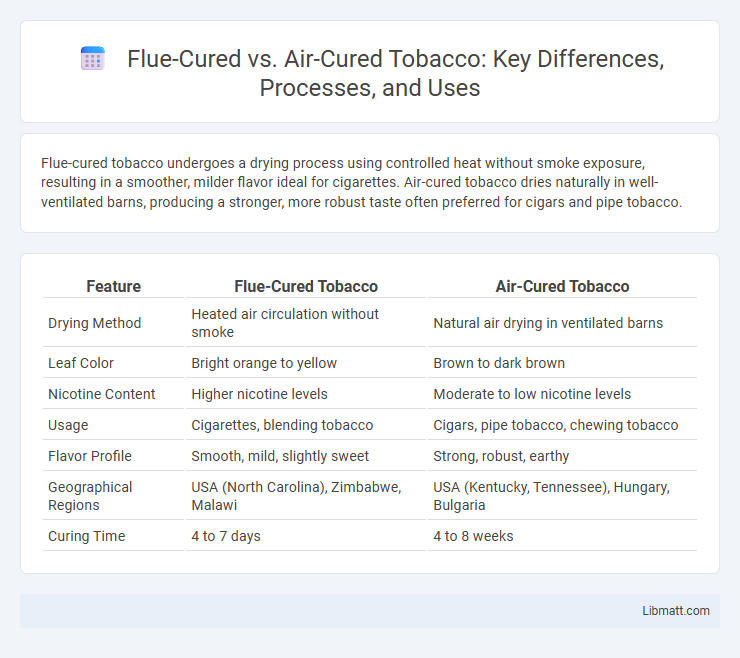 Flue-Cured vs. Air-Cured Tobacco: Key Differences, Processes, and Uses

Flue-cured tobacco undergoes a drying process using controlled heat without smoke exposure, resulting in a smoother, milder flavor ideal for cigarettes. Air-cured tobacco dries naturally in well-ventilated barns, producing a stronger, more robust taste often preferred for cigars and pipe tobacco.

| Feature | Flue-Cured Tobacco | Air-Cured Tobacco |
|---|---|---|
| Drying Method | Heated air circulation without smoke | Natural air drying in ventilated barns |
| Leaf Color | Bright orange to yellow | Brown to dark brown |
| Nicotine Content | Higher nicotine levels | Moderate to low nicotine levels |
| Usage | Cigarettes, blending tobacco | Cigars, pipe tobacco, chewing tobacco |
| Flavor Profile | Smooth, mild, slightly sweet | Strong, robust, earthy |
| Geographical Regions | USA (North Carolina), Zimbabwe, Malawi | USA (Kentucky, Tennessee), Hungary, Bulgaria |
| Curing Time | 4 to 7 days | 4 to 8 weeks |

Libmatt.com