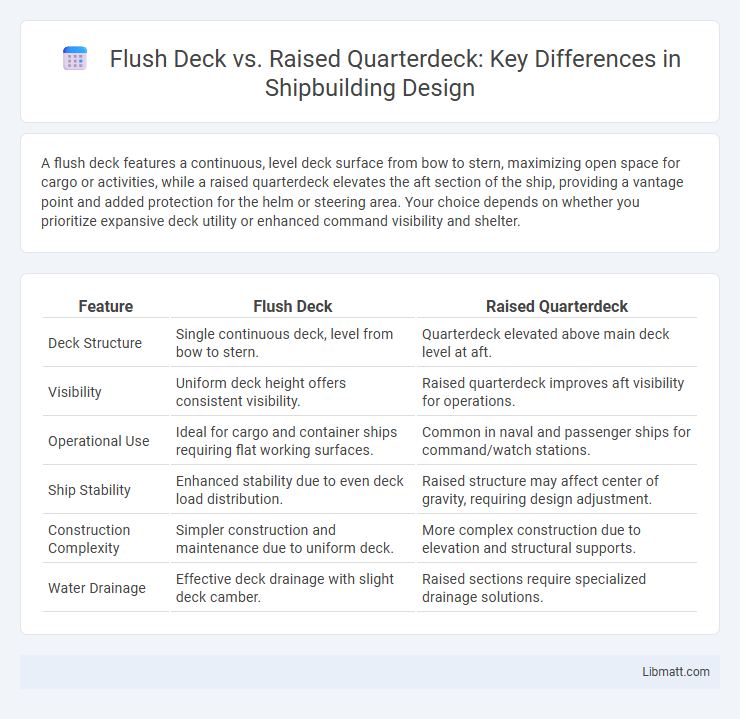 Flush Deck vs. Raised Quarterdeck: Key Differences in Shipbuilding Design

A flush deck features a continuous, level deck surface from bow to stern, maximizing open space for cargo or activities, while a raised quarterdeck elevates the aft section of the ship, providing a vantage point and added protection for the helm or steering area. Your choice depends on whether you prioritize expansive deck utility or enhanced command visibility and shelter.

| Feature | Flush Deck | Raised Quarterdeck |
|---|---|---|
| Deck Structure | Single continuous deck, level from bow to stern. | Quarterdeck elevated above main deck level at aft. |
| Visibility | Uniform deck height offers consistent visibility. | Raised quarterdeck improves aft visibility for operations. |
| Operational Use | Ideal for cargo and container ships requiring flat working surfaces. | Common in naval and passenger ships for command/watch stations. |
| Ship Stability | Enhanced stability due to even deck load distribution. | Raised structure may affect center of gravity, requiring design adjustment. |
| Construction Complexity | Simpler construction and maintenance due to uniform deck. | More complex construction due to elevation and structural supports. |
| Water Drainage | Effective deck drainage with slight deck camber. | Raised sections require specialized drainage solutions. |

Libmatt.com