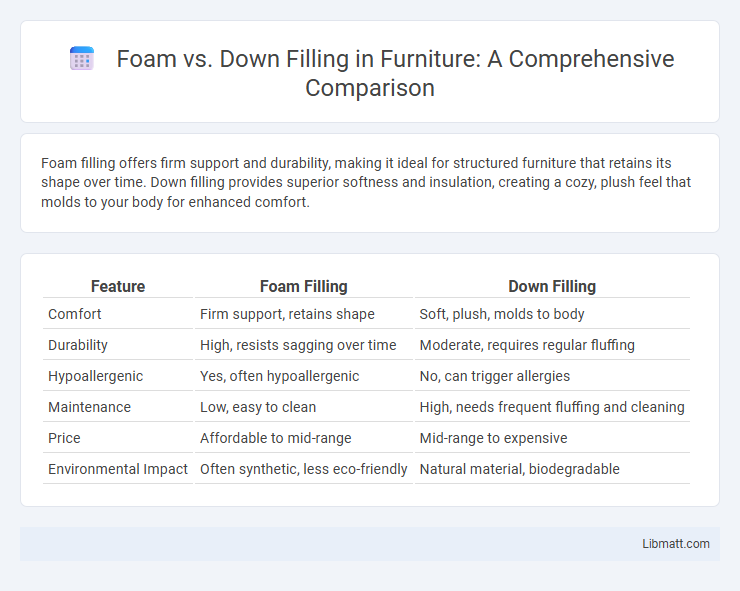 Foam vs. Down Filling in Furniture: A Comprehensive Comparison

Foam filling offers firm support and durability, making it ideal for structured furniture that retains its shape over time. Down filling provides superior softness and insulation, creating a cozy, plush feel that molds to your body for enhanced comfort.

| Feature | Foam Filling | Down Filling |
|---|---|---|
| Comfort | Firm support, retains shape | Soft, plush, molds to body |
| Durability | High, resists sagging over time | Moderate, requires regular fluffing |
| Hypoallergenic | Yes, often hypoallergenic | No, can trigger allergies |
| Maintenance | Low, easy to clean | High, needs frequent fluffing and cleaning |
| Price | Affordable to mid-range | Mid-range to expensive |
| Environmental Impact | Often synthetic, less eco-friendly | Natural material, biodegradable |

Libmatt.com