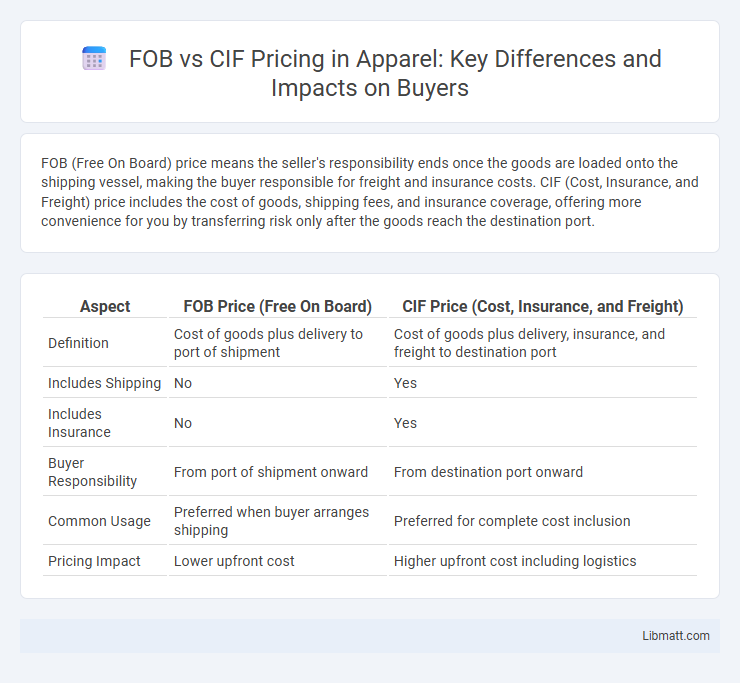 FOB vs CIF Pricing in Apparel: Key Differences and Impacts on Buyers

FOB (Free On Board) price means the seller's responsibility ends once the goods are loaded onto the shipping vessel, making the buyer responsible for freight and insurance costs. CIF (Cost, Insurance, and Freight) price includes the cost of goods, shipping fees, and insurance coverage, offering more convenience for you by transferring risk only after the goods reach the destination port.

| Aspect | FOB Price (Free On Board) | CIF Price (Cost, Insurance, and Freight) |
|---|---|---|
| Definition | Cost of goods plus delivery to port of shipment | Cost of goods plus delivery, insurance, and freight to destination port |
| Includes Shipping | No | Yes |
| Includes Insurance | No | Yes |
| Buyer Responsibility | From port of shipment onward | From destination port onward |
| Common Usage | Preferred when buyer arranges shipping | Preferred for complete cost inclusion |
| Pricing Impact | Lower upfront cost | Higher upfront cost including logistics |

Libmatt.com