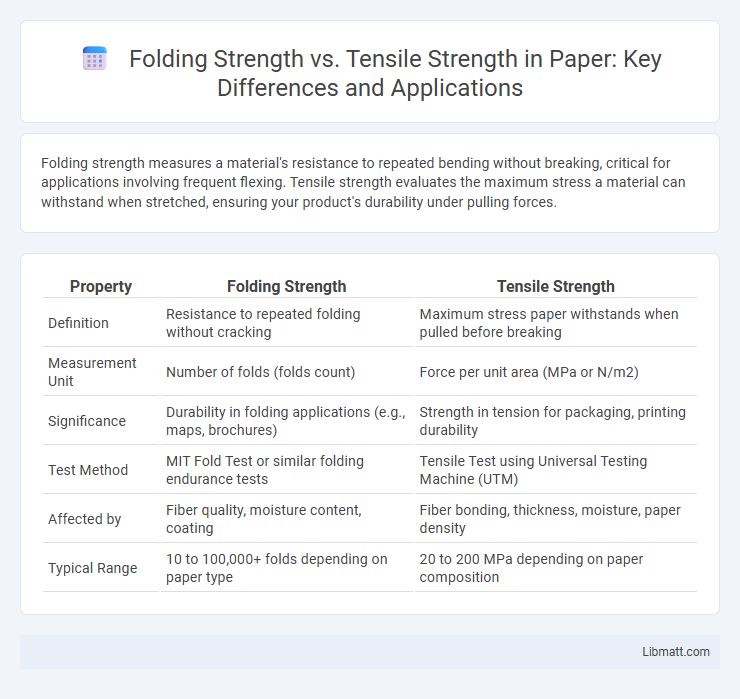 Folding Strength vs. Tensile Strength in Paper: Key Differences and Applications

Folding strength measures a material's resistance to repeated bending without breaking, critical for applications involving frequent flexing. Tensile strength evaluates the maximum stress a material can withstand when stretched, ensuring your product's durability under pulling forces.

| Property | Folding Strength | Tensile Strength |
|---|---|---|
| Definition | Resistance to repeated folding without cracking | Maximum stress paper withstands when pulled before breaking |
| Measurement Unit | Number of folds (folds count) | Force per unit area (MPa or N/m2) |
| Significance | Durability in folding applications (e.g., maps, brochures) | Strength in tension for packaging, printing durability |
| Test Method | MIT Fold Test or similar folding endurance tests | Tensile Test using Universal Testing Machine (UTM) |
| Affected by | Fiber quality, moisture content, coating | Fiber bonding, thickness, moisture, paper density |
| Typical Range | 10 to 100,000+ folds depending on paper type | 20 to 200 MPa depending on paper composition |

Libmatt.com