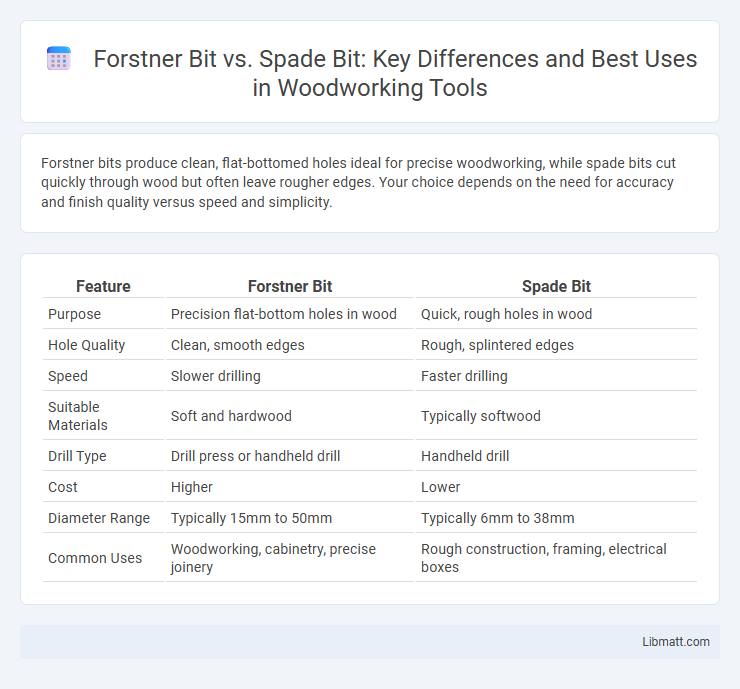 Forstner Bit vs. Spade Bit: Key Differences and Best Uses in Woodworking Tools

Forstner bits produce clean, flat-bottomed holes ideal for precise woodworking, while spade bits cut quickly through wood but often leave rougher edges. Your choice depends on the need for accuracy and finish quality versus speed and simplicity.

| Feature | Forstner Bit | Spade Bit |
|---|---|---|
| Purpose | Precision flat-bottom holes in wood | Quick, rough holes in wood |
| Hole Quality | Clean, smooth edges | Rough, splintered edges |
| Speed | Slower drilling | Faster drilling |
| Suitable Materials | Soft and hardwood | Typically softwood |
| Drill Type | Drill press or handheld drill | Handheld drill |
| Cost | Higher | Lower |
| Diameter Range | Typically 15mm to 50mm | Typically 6mm to 38mm |
| Common Uses | Woodworking, cabinetry, precise joinery | Rough construction, framing, electrical boxes |

Libmatt.com