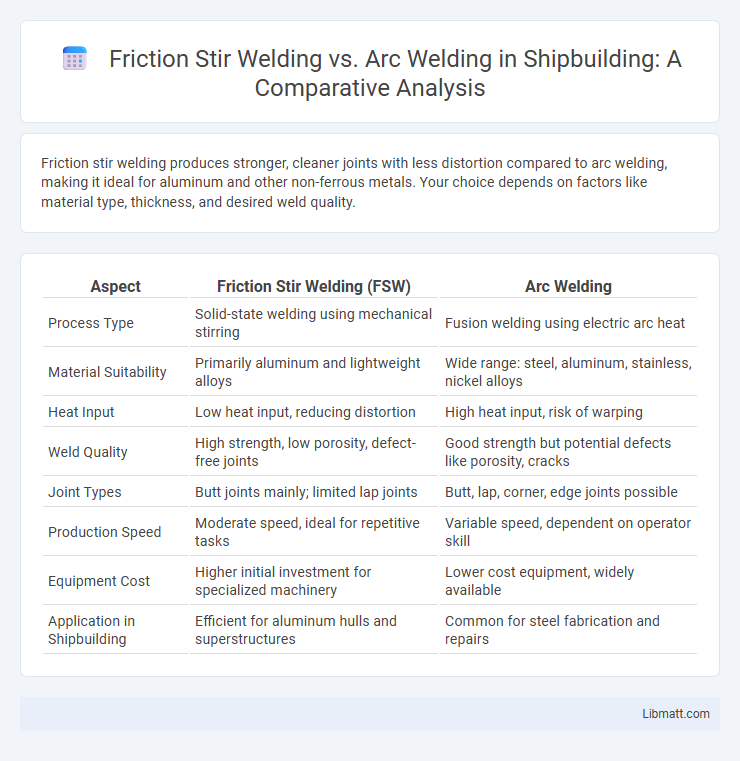 Friction Stir Welding vs. Arc Welding in Shipbuilding: A Comparative Analysis

Friction stir welding produces stronger, cleaner joints with less distortion compared to arc welding, making it ideal for aluminum and other non-ferrous metals. Your choice depends on factors like material type, thickness, and desired weld quality.

| Aspect | Friction Stir Welding (FSW) | Arc Welding |
|---|---|---|
| Process Type | Solid-state welding using mechanical stirring | Fusion welding using electric arc heat |
| Material Suitability | Primarily aluminum and lightweight alloys | Wide range: steel, aluminum, stainless, nickel alloys |
| Heat Input | Low heat input, reducing distortion | High heat input, risk of warping |
| Weld Quality | High strength, low porosity, defect-free joints | Good strength but potential defects like porosity, cracks |
| Joint Types | Butt joints mainly; limited lap joints | Butt, lap, corner, edge joints possible |
| Production Speed | Moderate speed, ideal for repetitive tasks | Variable speed, dependent on operator skill |
| Equipment Cost | Higher initial investment for specialized machinery | Lower cost equipment, widely available |
| Application in Shipbuilding | Efficient for aluminum hulls and superstructures | Common for steel fabrication and repairs |

Libmatt.com