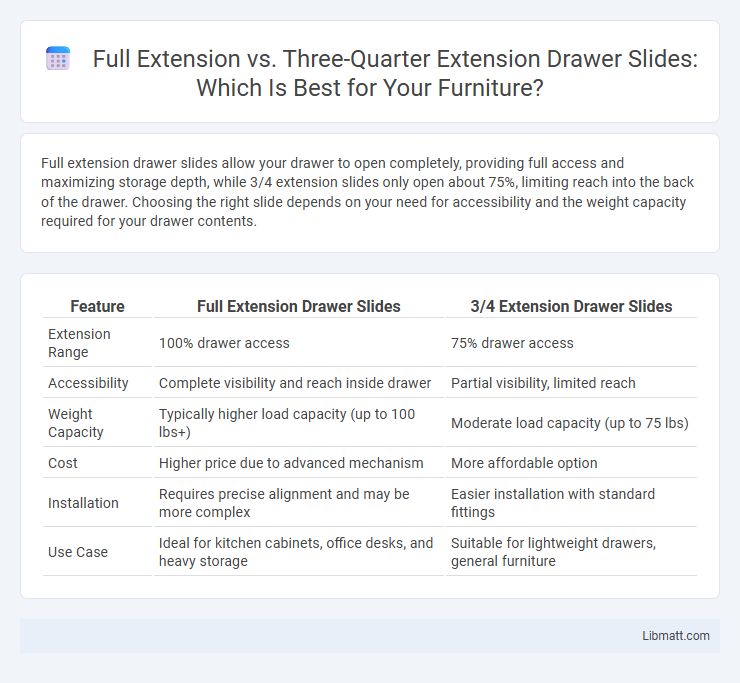 Full Extension vs. Three-Quarter Extension Drawer Slides: Which Is Best for Your Furniture?

Full extension drawer slides allow your drawer to open completely, providing full access and maximizing storage depth, while 3/4 extension slides only open about 75%, limiting reach into the back of the drawer. Choosing the right slide depends on your need for accessibility and the weight capacity required for your drawer contents.

| Feature | Full Extension Drawer Slides | 3/4 Extension Drawer Slides |
|---|---|---|
| Extension Range | 100% drawer access | 75% drawer access |
| Accessibility | Complete visibility and reach inside drawer | Partial visibility, limited reach |
| Weight Capacity | Typically higher load capacity (up to 100 lbs+) | Moderate load capacity (up to 75 lbs) |
| Cost | Higher price due to advanced mechanism | More affordable option |
| Installation | Requires precise alignment and may be more complex | Easier installation with standard fittings |
| Use Case | Ideal for kitchen cabinets, office desks, and heavy storage | Suitable for lightweight drawers, general furniture |

Libmatt.com