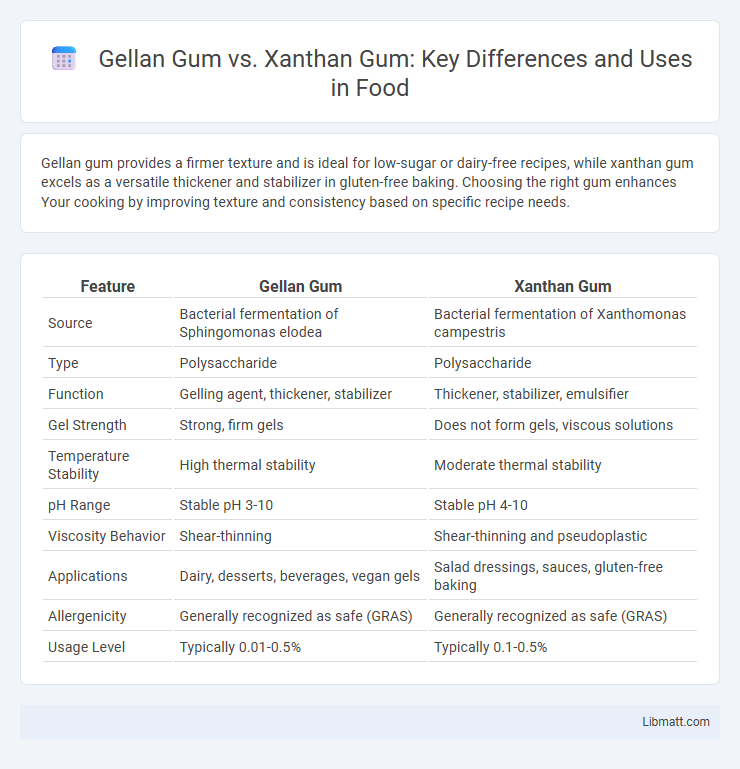 Gellan Gum vs. Xanthan Gum: Key Differences and Uses in Food

Gellan gum provides a firmer texture and is ideal for low-sugar or dairy-free recipes, while xanthan gum excels as a versatile thickener and stabilizer in gluten-free baking. Choosing the right gum enhances Your cooking by improving texture and consistency based on specific recipe needs.

| Feature | Gellan Gum | Xanthan Gum |
|---|---|---|
| Source | Bacterial fermentation of Sphingomonas elodea | Bacterial fermentation of Xanthomonas campestris |
| Type | Polysaccharide | Polysaccharide |
| Function | Gelling agent, thickener, stabilizer | Thickener, stabilizer, emulsifier |
| Gel Strength | Strong, firm gels | Does not form gels, viscous solutions |
| Temperature Stability | High thermal stability | Moderate thermal stability |
| pH Range | Stable pH 3-10 | Stable pH 4-10 |
| Viscosity Behavior | Shear-thinning | Shear-thinning and pseudoplastic |
| Applications | Dairy, desserts, beverages, vegan gels | Salad dressings, sauces, gluten-free baking |
| Allergenicity | Generally recognized as safe (GRAS) | Generally recognized as safe (GRAS) |
| Usage Level | Typically 0.01-0.5% | Typically 0.1-0.5% |

Libmatt.com