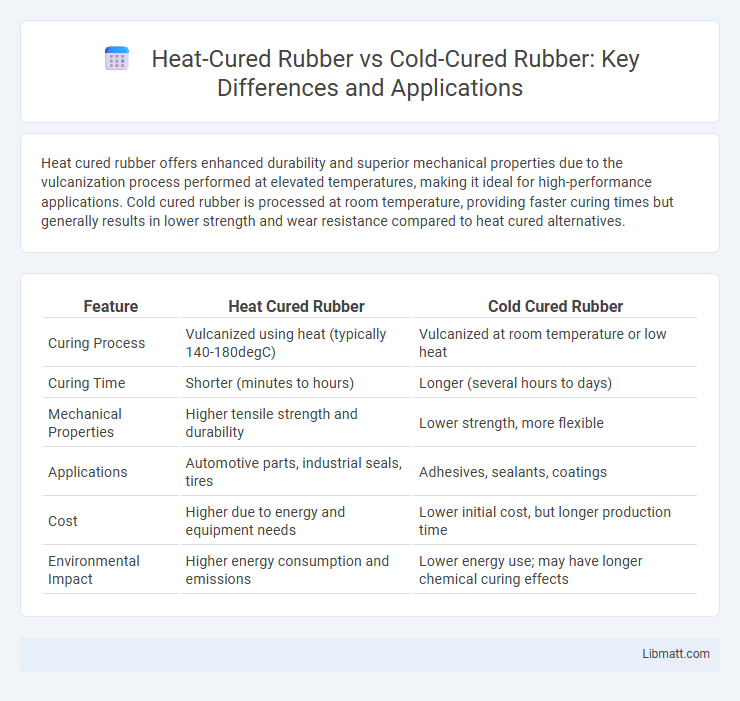 Heat-Cured Rubber vs Cold-Cured Rubber: Key Differences and Applications

Heat cured rubber offers enhanced durability and superior mechanical properties due to the vulcanization process performed at elevated temperatures, making it ideal for high-performance applications. Cold cured rubber is processed at room temperature, providing faster curing times but generally results in lower strength and wear resistance compared to heat cured alternatives.

| Feature | Heat Cured Rubber | Cold Cured Rubber |
|---|---|---|
| Curing Process | Vulcanized using heat (typically 140-180degC) | Vulcanized at room temperature or low heat |
| Curing Time | Shorter (minutes to hours) | Longer (several hours to days) |
| Mechanical Properties | Higher tensile strength and durability | Lower strength, more flexible |
| Applications | Automotive parts, industrial seals, tires | Adhesives, sealants, coatings |
| Cost | Higher due to energy and equipment needs | Lower initial cost, but longer production time |
| Environmental Impact | Higher energy consumption and emissions | Lower energy use; may have longer chemical curing effects |

Libmatt.com