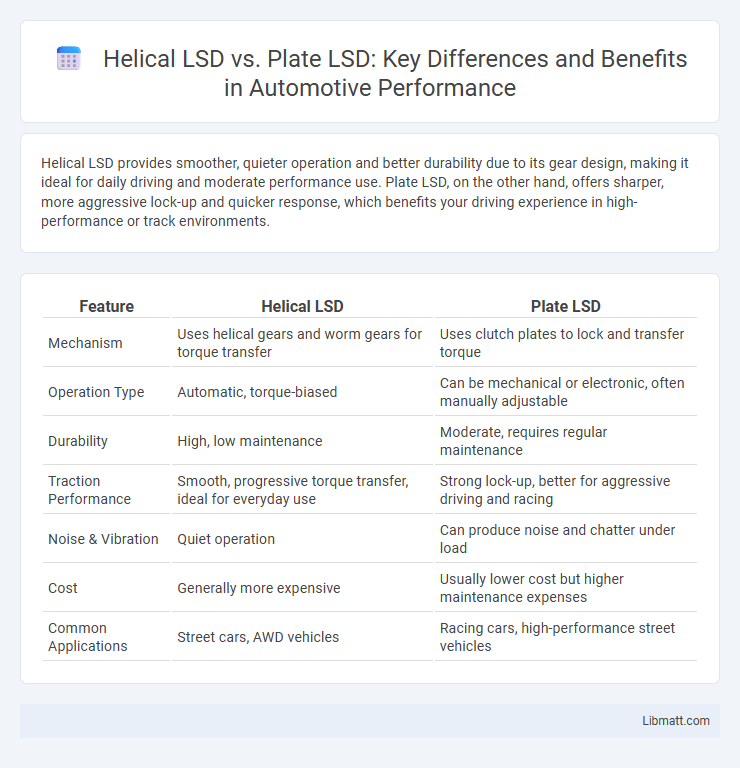 Helical LSD vs. Plate LSD: Key Differences and Benefits in Automotive Performance

Helical LSD provides smoother, quieter operation and better durability due to its gear design, making it ideal for daily driving and moderate performance use. Plate LSD, on the other hand, offers sharper, more aggressive lock-up and quicker response, which benefits your driving experience in high-performance or track environments.

| Feature | Helical LSD | Plate LSD |
|---|---|---|
| Mechanism | Uses helical gears and worm gears for torque transfer | Uses clutch plates to lock and transfer torque |
| Operation Type | Automatic, torque-biased | Can be mechanical or electronic, often manually adjustable |
| Durability | High, low maintenance | Moderate, requires regular maintenance |
| Traction Performance | Smooth, progressive torque transfer, ideal for everyday use | Strong lock-up, better for aggressive driving and racing |
| Noise & Vibration | Quiet operation | Can produce noise and chatter under load |
| Cost | Generally more expensive | Usually lower cost but higher maintenance expenses |
| Common Applications | Street cars, AWD vehicles | Racing cars, high-performance street vehicles |

Libmatt.com