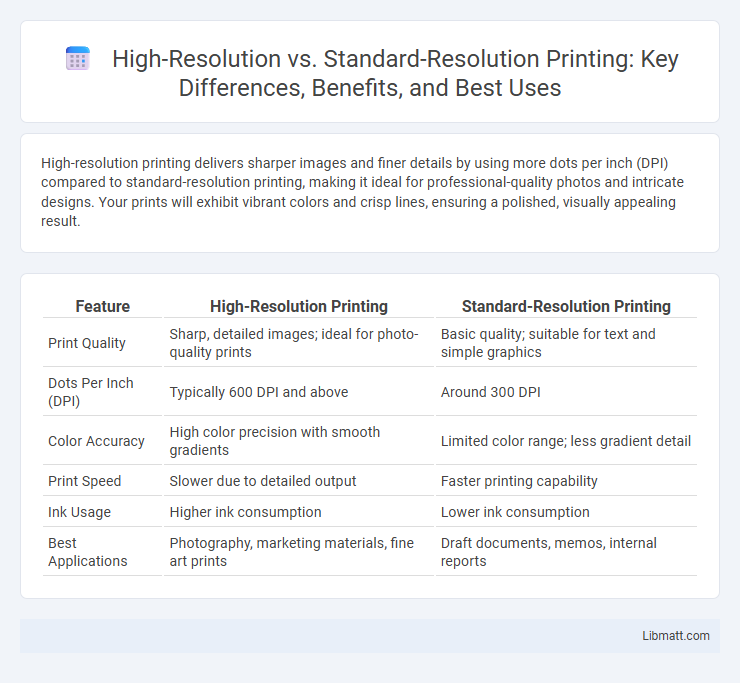 High-Resolution vs. Standard-Resolution Printing: Key Differences, Benefits, and Best Uses

High-resolution printing delivers sharper images and finer details by using more dots per inch (DPI) compared to standard-resolution printing, making it ideal for professional-quality photos and intricate designs. Your prints will exhibit vibrant colors and crisp lines, ensuring a polished, visually appealing result.

| Feature | High-Resolution Printing | Standard-Resolution Printing |
|---|---|---|
| Print Quality | Sharp, detailed images; ideal for photo-quality prints | Basic quality; suitable for text and simple graphics |
| Dots Per Inch (DPI) | Typically 600 DPI and above | Around 300 DPI |
| Color Accuracy | High color precision with smooth gradients | Limited color range; less gradient detail |
| Print Speed | Slower due to detailed output | Faster printing capability |
| Ink Usage | Higher ink consumption | Lower ink consumption |
| Best Applications | Photography, marketing materials, fine art prints | Draft documents, memos, internal reports |

Libmatt.com