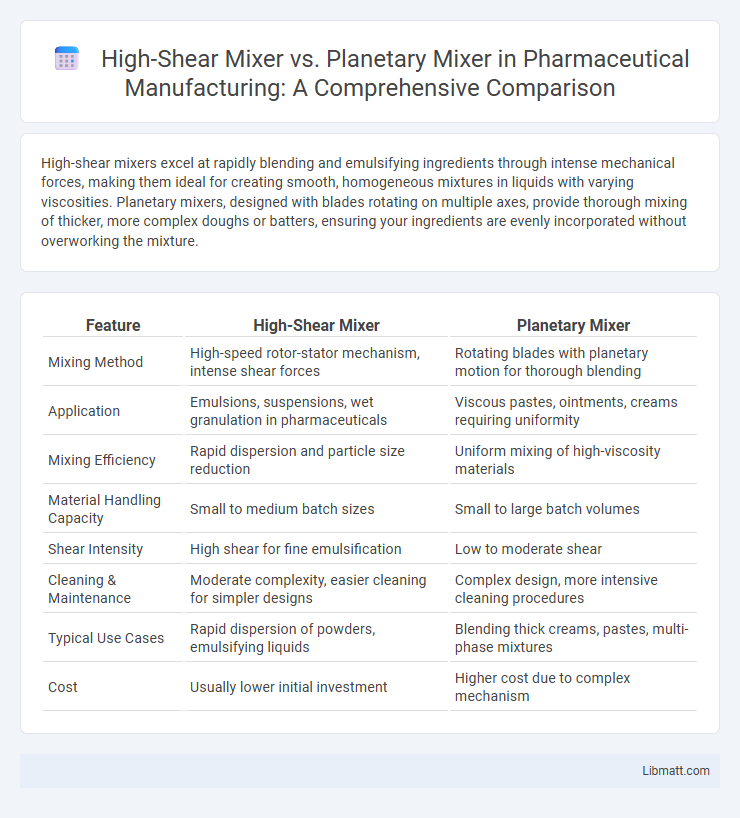 High-Shear Mixer vs. Planetary Mixer in Pharmaceutical Manufacturing: A Comprehensive Comparison

High-shear mixers excel at rapidly blending and emulsifying ingredients through intense mechanical forces, making them ideal for creating smooth, homogeneous mixtures in liquids with varying viscosities. Planetary mixers, designed with blades rotating on multiple axes, provide thorough mixing of thicker, more complex doughs or batters, ensuring your ingredients are evenly incorporated without overworking the mixture.

| Feature | High-Shear Mixer | Planetary Mixer |
|---|---|---|
| Mixing Method | High-speed rotor-stator mechanism, intense shear forces | Rotating blades with planetary motion for thorough blending |
| Application | Emulsions, suspensions, wet granulation in pharmaceuticals | Viscous pastes, ointments, creams requiring uniformity |
| Mixing Efficiency | Rapid dispersion and particle size reduction | Uniform mixing of high-viscosity materials |
| Material Handling Capacity | Small to medium batch sizes | Small to large batch volumes |
| Shear Intensity | High shear for fine emulsification | Low to moderate shear |
| Cleaning & Maintenance | Moderate complexity, easier cleaning for simpler designs | Complex design, more intensive cleaning procedures |
| Typical Use Cases | Rapid dispersion of powders, emulsifying liquids | Blending thick creams, pastes, multi-phase mixtures |
| Cost | Usually lower initial investment | Higher cost due to complex mechanism |

Libmatt.com