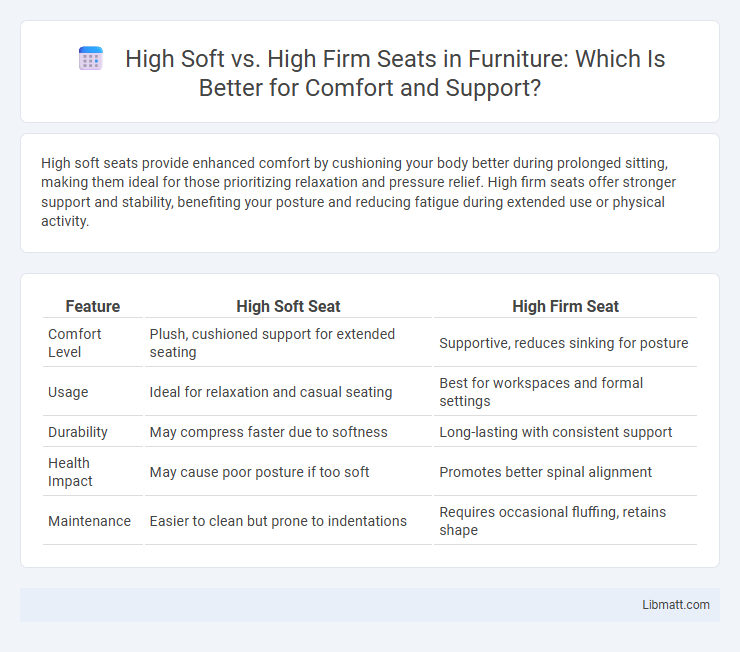 High Soft vs. High Firm Seats in Furniture: Which Is Better for Comfort and Support?

High soft seats provide enhanced comfort by cushioning your body better during prolonged sitting, making them ideal for those prioritizing relaxation and pressure relief. High firm seats offer stronger support and stability, benefiting your posture and reducing fatigue during extended use or physical activity.

| Feature | High Soft Seat | High Firm Seat |
|---|---|---|
| Comfort Level | Plush, cushioned support for extended seating | Supportive, reduces sinking for posture |
| Usage | Ideal for relaxation and casual seating | Best for workspaces and formal settings |
| Durability | May compress faster due to softness | Long-lasting with consistent support |
| Health Impact | May cause poor posture if too soft | Promotes better spinal alignment |
| Maintenance | Easier to clean but prone to indentations | Requires occasional fluffing, retains shape |

Libmatt.com