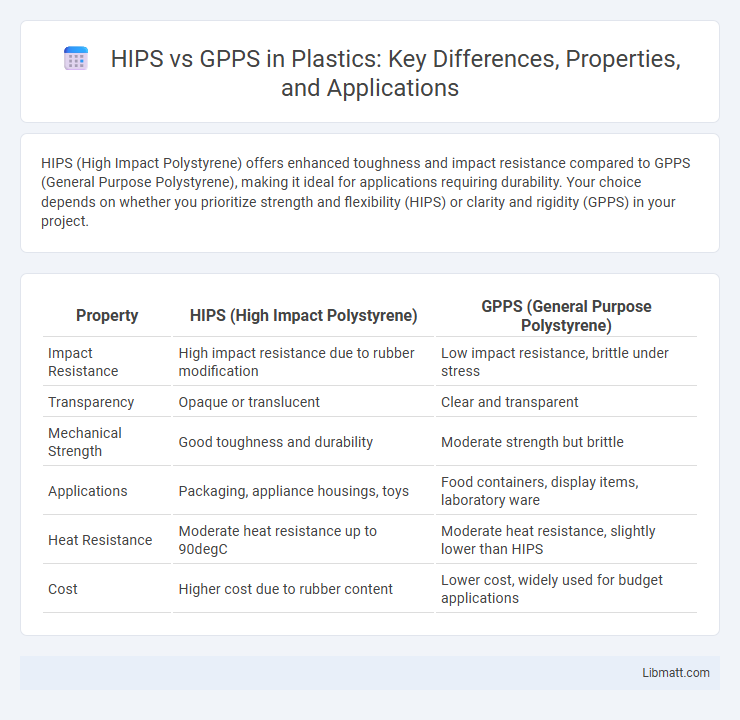 HIPS vs GPPS in Plastics: Key Differences, Properties, and Applications

HIPS (High Impact Polystyrene) offers enhanced toughness and impact resistance compared to GPPS (General Purpose Polystyrene), making it ideal for applications requiring durability. Your choice depends on whether you prioritize strength and flexibility (HIPS) or clarity and rigidity (GPPS) in your project.

| Property | HIPS (High Impact Polystyrene) | GPPS (General Purpose Polystyrene) |
|---|---|---|
| Impact Resistance | High impact resistance due to rubber modification | Low impact resistance, brittle under stress |
| Transparency | Opaque or translucent | Clear and transparent |
| Mechanical Strength | Good toughness and durability | Moderate strength but brittle |
| Applications | Packaging, appliance housings, toys | Food containers, display items, laboratory ware |
| Heat Resistance | Moderate heat resistance up to 90degC | Moderate heat resistance, slightly lower than HIPS |
| Cost | Higher cost due to rubber content | Lower cost, widely used for budget applications |

Libmatt.com