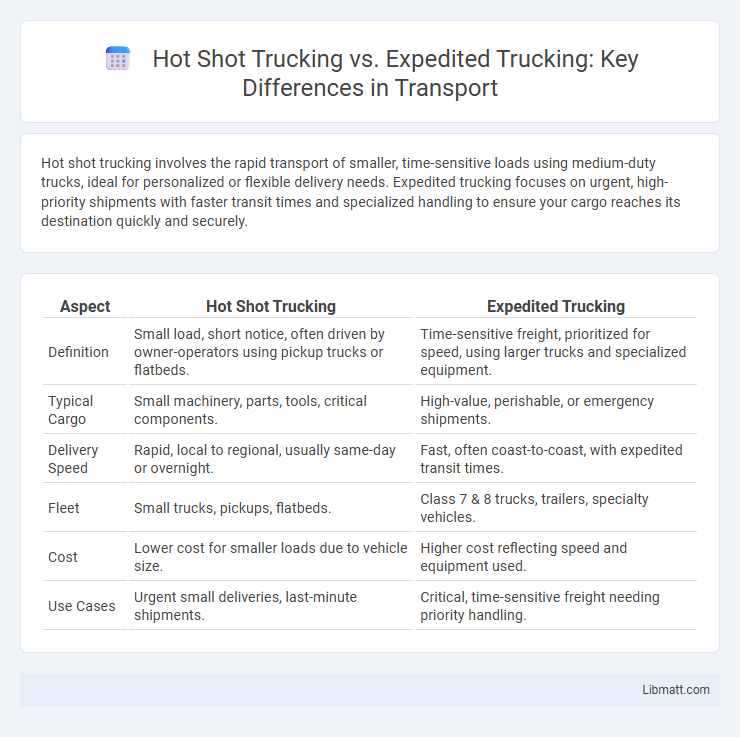 Hot Shot Trucking vs. Expedited Trucking: Key Differences in Transport

Hot shot trucking involves the rapid transport of smaller, time-sensitive loads using medium-duty trucks, ideal for personalized or flexible delivery needs. Expedited trucking focuses on urgent, high-priority shipments with faster transit times and specialized handling to ensure your cargo reaches its destination quickly and securely.

| Aspect | Hot Shot Trucking | Expedited Trucking |
|---|---|---|
| Definition | Small load, short notice, often driven by owner-operators using pickup trucks or flatbeds. | Time-sensitive freight, prioritized for speed, using larger trucks and specialized equipment. |
| Typical Cargo | Small machinery, parts, tools, critical components. | High-value, perishable, or emergency shipments. |
| Delivery Speed | Rapid, local to regional, usually same-day or overnight. | Fast, often coast-to-coast, with expedited transit times. |
| Fleet | Small trucks, pickups, flatbeds. | Class 7 & 8 trucks, trailers, specialty vehicles. |
| Cost | Lower cost for smaller loads due to vehicle size. | Higher cost reflecting speed and equipment used. |
| Use Cases | Urgent small deliveries, last-minute shipments. | Critical, time-sensitive freight needing priority handling. |

Libmatt.com