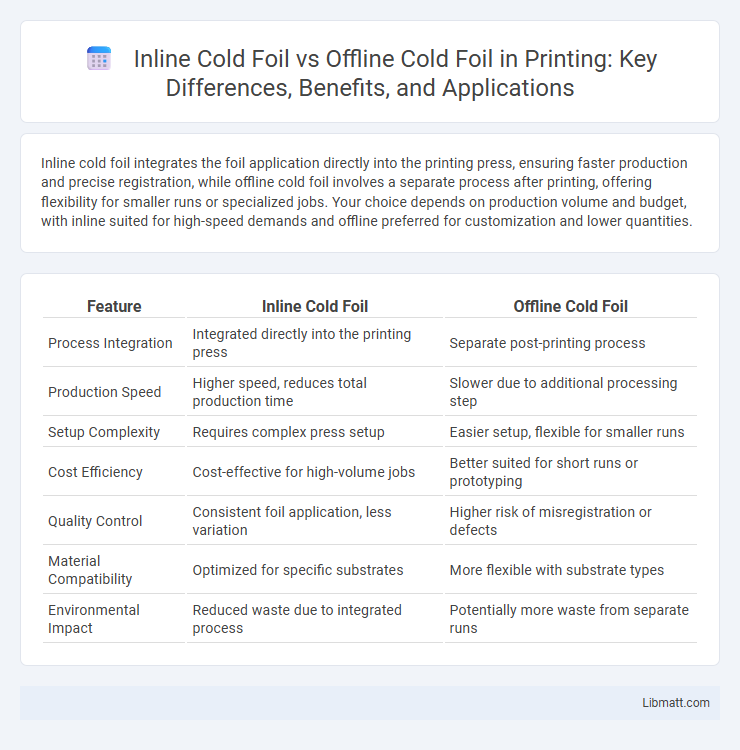 Inline Cold Foil vs Offline Cold Foil in Printing: Key Differences, Benefits, and Applications

Inline cold foil integrates the foil application directly into the printing press, ensuring faster production and precise registration, while offline cold foil involves a separate process after printing, offering flexibility for smaller runs or specialized jobs. Your choice depends on production volume and budget, with inline suited for high-speed demands and offline preferred for customization and lower quantities.

| Feature | Inline Cold Foil | Offline Cold Foil |
|---|---|---|
| Process Integration | Integrated directly into the printing press | Separate post-printing process |
| Production Speed | Higher speed, reduces total production time | Slower due to additional processing step |
| Setup Complexity | Requires complex press setup | Easier setup, flexible for smaller runs |
| Cost Efficiency | Cost-effective for high-volume jobs | Better suited for short runs or prototyping |
| Quality Control | Consistent foil application, less variation | Higher risk of misregistration or defects |
| Material Compatibility | Optimized for specific substrates | More flexible with substrate types |
| Environmental Impact | Reduced waste due to integrated process | Potentially more waste from separate runs |

Libmatt.com