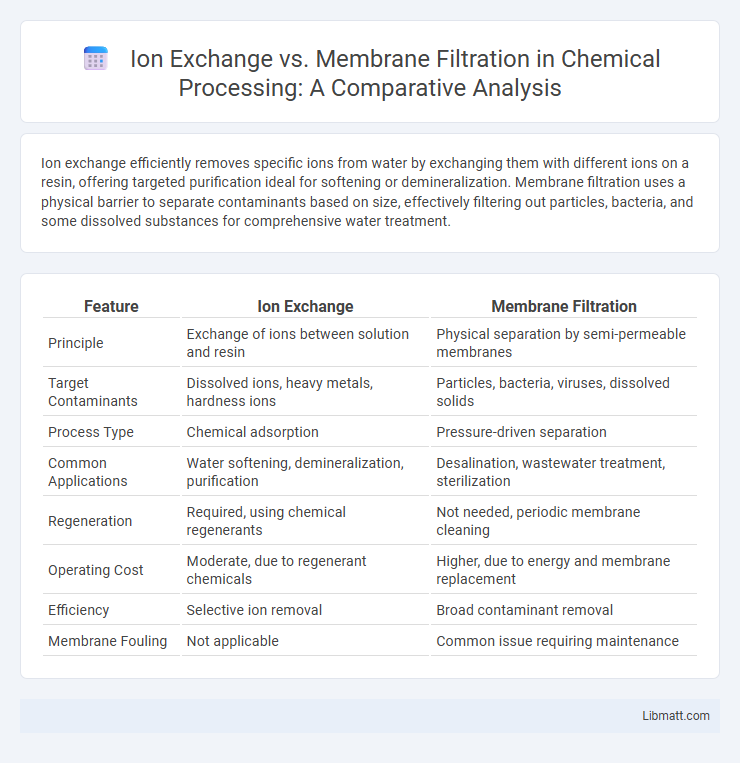 Ion Exchange vs. Membrane Filtration in Chemical Processing: A Comparative Analysis

Ion exchange efficiently removes specific ions from water by exchanging them with different ions on a resin, offering targeted purification ideal for softening or demineralization. Membrane filtration uses a physical barrier to separate contaminants based on size, effectively filtering out particles, bacteria, and some dissolved substances for comprehensive water treatment.

| Feature | Ion Exchange | Membrane Filtration |
|---|---|---|
| Principle | Exchange of ions between solution and resin | Physical separation by semi-permeable membranes |
| Target Contaminants | Dissolved ions, heavy metals, hardness ions | Particles, bacteria, viruses, dissolved solids |
| Process Type | Chemical adsorption | Pressure-driven separation |
| Common Applications | Water softening, demineralization, purification | Desalination, wastewater treatment, sterilization |
| Regeneration | Required, using chemical regenerants | Not needed, periodic membrane cleaning |
| Operating Cost | Moderate, due to regenerant chemicals | Higher, due to energy and membrane replacement |
| Efficiency | Selective ion removal | Broad contaminant removal |
| Membrane Fouling | Not applicable | Common issue requiring maintenance |

Libmatt.com