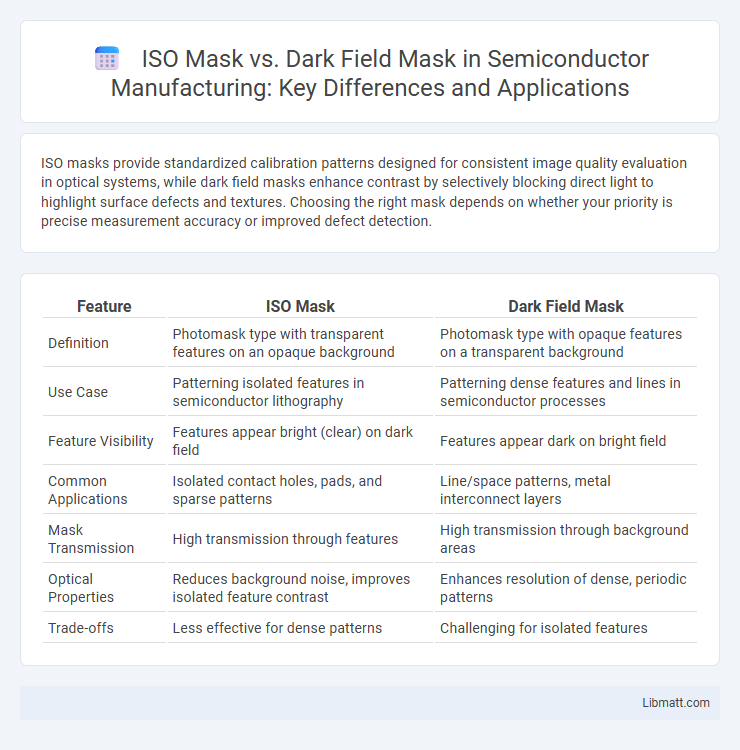 ISO Mask vs. Dark Field Mask in Semiconductor Manufacturing: Key Differences and Applications

ISO masks provide standardized calibration patterns designed for consistent image quality evaluation in optical systems, while dark field masks enhance contrast by selectively blocking direct light to highlight surface defects and textures. Choosing the right mask depends on whether your priority is precise measurement accuracy or improved defect detection.

| Feature | ISO Mask | Dark Field Mask |
|---|---|---|
| Definition | Photomask type with transparent features on an opaque background | Photomask type with opaque features on a transparent background |
| Use Case | Patterning isolated features in semiconductor lithography | Patterning dense features and lines in semiconductor processes |
| Feature Visibility | Features appear bright (clear) on dark field | Features appear dark on bright field |
| Common Applications | Isolated contact holes, pads, and sparse patterns | Line/space patterns, metal interconnect layers |
| Mask Transmission | High transmission through features | High transmission through background areas |
| Optical Properties | Reduces background noise, improves isolated feature contrast | Enhances resolution of dense, periodic patterns |
| Trade-offs | Less effective for dense patterns | Challenging for isolated features |

Libmatt.com