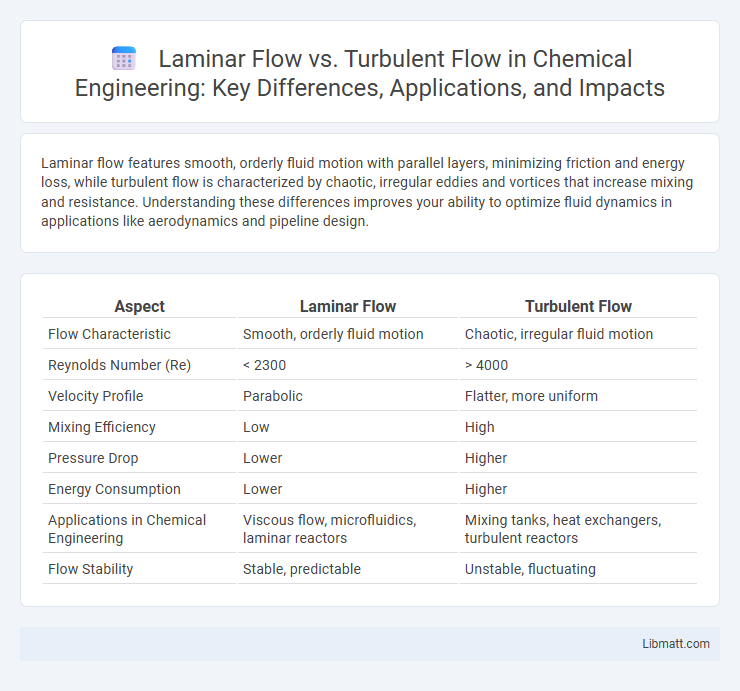 Laminar Flow vs. Turbulent Flow in Chemical Engineering: Key Differences, Applications, and Impacts

Laminar flow features smooth, orderly fluid motion with parallel layers, minimizing friction and energy loss, while turbulent flow is characterized by chaotic, irregular eddies and vortices that increase mixing and resistance. Understanding these differences improves your ability to optimize fluid dynamics in applications like aerodynamics and pipeline design.

| Aspect | Laminar Flow | Turbulent Flow |
|---|---|---|
| Flow Characteristic | Smooth, orderly fluid motion | Chaotic, irregular fluid motion |
| Reynolds Number (Re) | < 2300 | > 4000 |
| Velocity Profile | Parabolic | Flatter, more uniform |
| Mixing Efficiency | Low | High |
| Pressure Drop | Lower | Higher |
| Energy Consumption | Lower | Higher |
| Applications in Chemical Engineering | Viscous flow, microfluidics, laminar reactors | Mixing tanks, heat exchangers, turbulent reactors |
| Flow Stability | Stable, predictable | Unstable, fluctuating |

Libmatt.com