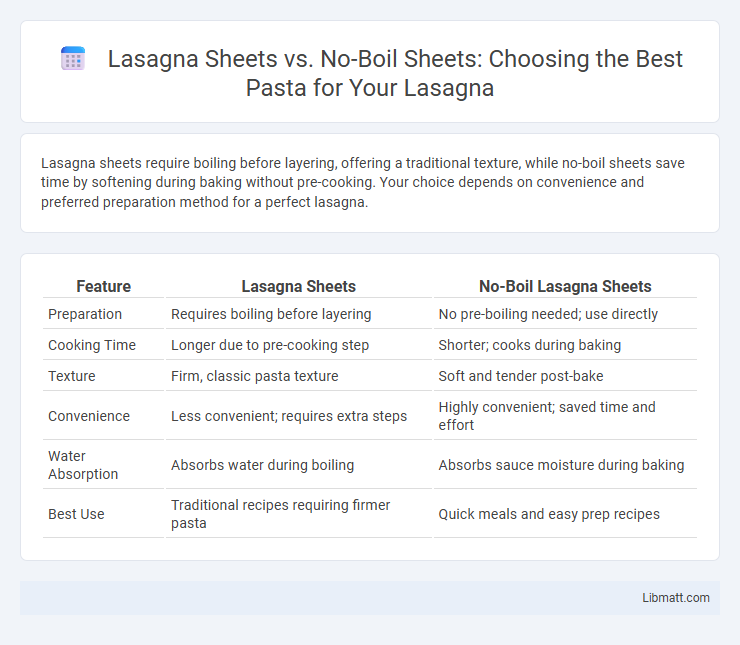 Lasagna Sheets vs. No-Boil Sheets: Choosing the Best Pasta for Your Lasagna

Lasagna sheets require boiling before layering, offering a traditional texture, while no-boil sheets save time by softening during baking without pre-cooking. Your choice depends on convenience and preferred preparation method for a perfect lasagna.

| Feature | Lasagna Sheets | No-Boil Lasagna Sheets |
|---|---|---|
| Preparation | Requires boiling before layering | No pre-boiling needed; use directly |
| Cooking Time | Longer due to pre-cooking step | Shorter; cooks during baking |
| Texture | Firm, classic pasta texture | Soft and tender post-bake |
| Convenience | Less convenient; requires extra steps | Highly convenient; saved time and effort |
| Water Absorption | Absorbs water during boiling | Absorbs sauce moisture during baking |
| Best Use | Traditional recipes requiring firmer pasta | Quick meals and easy prep recipes |

Libmatt.com