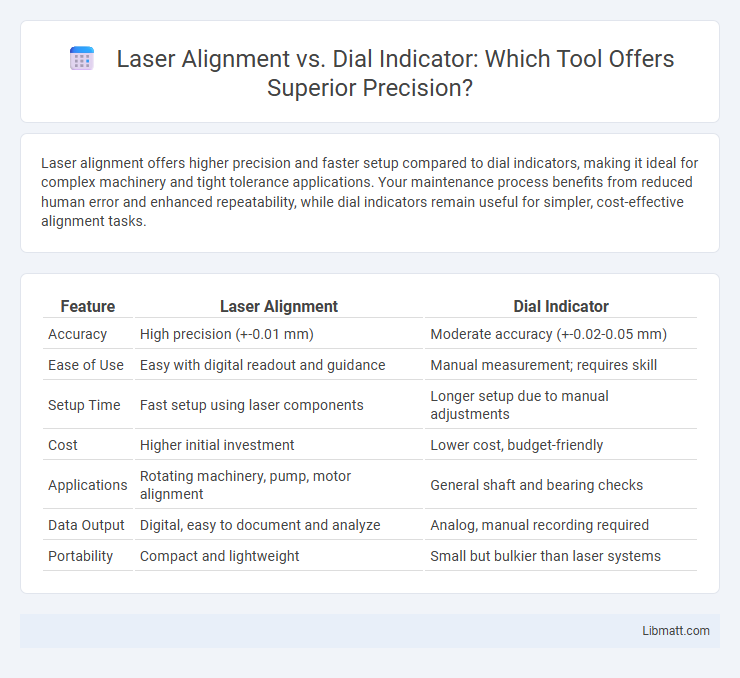 Laser Alignment vs. Dial Indicator: Which Tool Offers Superior Precision?

Laser alignment offers higher precision and faster setup compared to dial indicators, making it ideal for complex machinery and tight tolerance applications. Your maintenance process benefits from reduced human error and enhanced repeatability, while dial indicators remain useful for simpler, cost-effective alignment tasks.

| Feature | Laser Alignment | Dial Indicator |
|---|---|---|
| Accuracy | High precision (+-0.01 mm) | Moderate accuracy (+-0.02-0.05 mm) |
| Ease of Use | Easy with digital readout and guidance | Manual measurement; requires skill |
| Setup Time | Fast setup using laser components | Longer setup due to manual adjustments |
| Cost | Higher initial investment | Lower cost, budget-friendly |
| Applications | Rotating machinery, pump, motor alignment | General shaft and bearing checks |
| Data Output | Digital, easy to document and analyze | Analog, manual recording required |
| Portability | Compact and lightweight | Small but bulkier than laser systems |

Libmatt.com