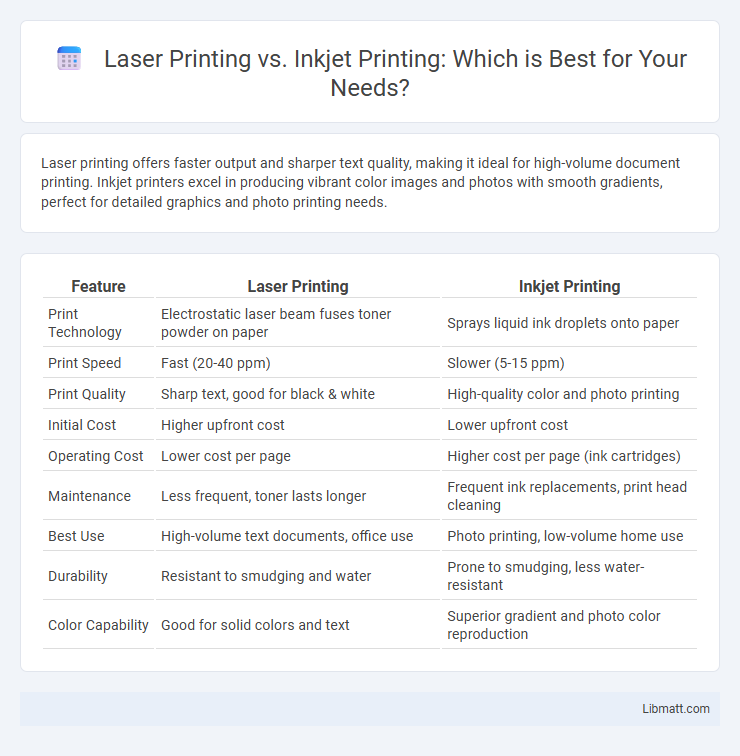 Laser Printing vs. Inkjet Printing: Which is Best for Your Needs?

Laser printing offers faster output and sharper text quality, making it ideal for high-volume document printing. Inkjet printers excel in producing vibrant color images and photos with smooth gradients, perfect for detailed graphics and photo printing needs.

| Feature | Laser Printing | Inkjet Printing |
|---|---|---|
| Print Technology | Electrostatic laser beam fuses toner powder on paper | Sprays liquid ink droplets onto paper |
| Print Speed | Fast (20-40 ppm) | Slower (5-15 ppm) |
| Print Quality | Sharp text, good for black & white | High-quality color and photo printing |
| Initial Cost | Higher upfront cost | Lower upfront cost |
| Operating Cost | Lower cost per page | Higher cost per page (ink cartridges) |
| Maintenance | Less frequent, toner lasts longer | Frequent ink replacements, print head cleaning |
| Best Use | High-volume text documents, office use | Photo printing, low-volume home use |
| Durability | Resistant to smudging and water | Prone to smudging, less water-resistant |
| Color Capability | Good for solid colors and text | Superior gradient and photo color reproduction |

Libmatt.com