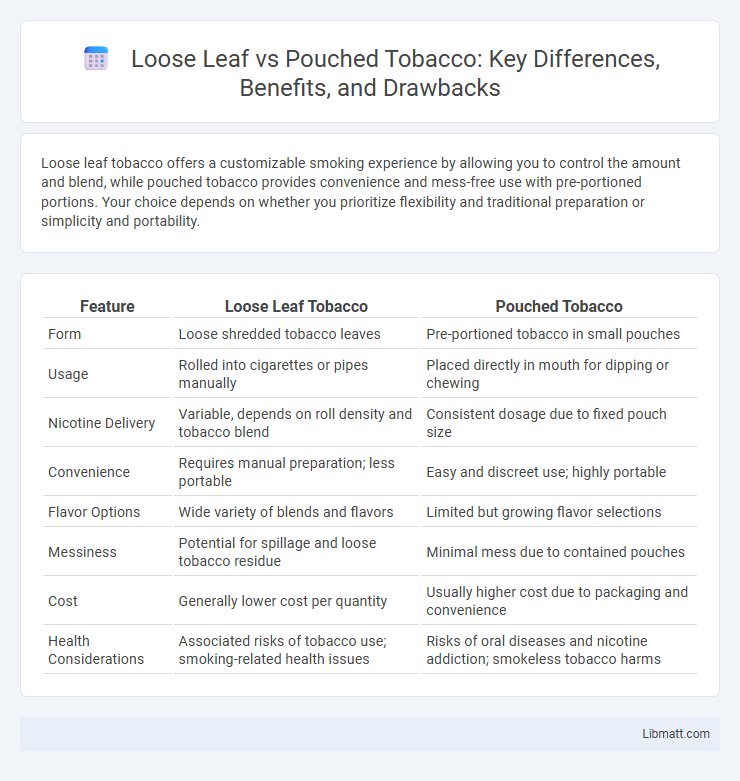 Loose Leaf vs Pouched Tobacco: Key Differences, Benefits, and Drawbacks

Loose leaf tobacco offers a customizable smoking experience by allowing you to control the amount and blend, while pouched tobacco provides convenience and mess-free use with pre-portioned portions. Your choice depends on whether you prioritize flexibility and traditional preparation or simplicity and portability.

| Feature | Loose Leaf Tobacco | Pouched Tobacco |
|---|---|---|
| Form | Loose shredded tobacco leaves | Pre-portioned tobacco in small pouches |
| Usage | Rolled into cigarettes or pipes manually | Placed directly in mouth for dipping or chewing |
| Nicotine Delivery | Variable, depends on roll density and tobacco blend | Consistent dosage due to fixed pouch size |
| Convenience | Requires manual preparation; less portable | Easy and discreet use; highly portable |
| Flavor Options | Wide variety of blends and flavors | Limited but growing flavor selections |
| Messiness | Potential for spillage and loose tobacco residue | Minimal mess due to contained pouches |
| Cost | Generally lower cost per quantity | Usually higher cost due to packaging and convenience |
| Health Considerations | Associated risks of tobacco use; smoking-related health issues | Risks of oral diseases and nicotine addiction; smokeless tobacco harms |

Libmatt.com