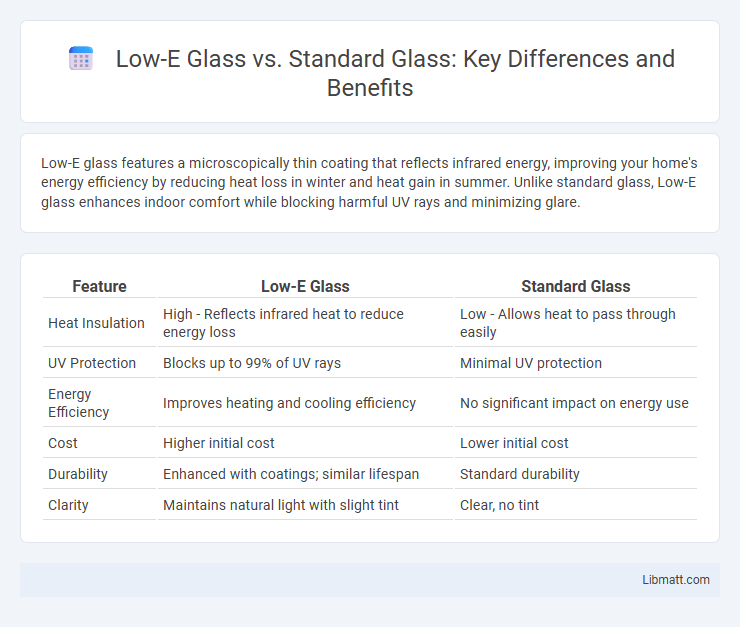 Low-E Glass vs. Standard Glass: Key Differences and Benefits

Low-E glass features a microscopically thin coating that reflects infrared energy, improving your home's energy efficiency by reducing heat loss in winter and heat gain in summer. Unlike standard glass, Low-E glass enhances indoor comfort while blocking harmful UV rays and minimizing glare.

| Feature | Low-E Glass | Standard Glass |
|---|---|---|
| Heat Insulation | High - Reflects infrared heat to reduce energy loss | Low - Allows heat to pass through easily |
| UV Protection | Blocks up to 99% of UV rays | Minimal UV protection |
| Energy Efficiency | Improves heating and cooling efficiency | No significant impact on energy use |
| Cost | Higher initial cost | Lower initial cost |
| Durability | Enhanced with coatings; similar lifespan | Standard durability |
| Clarity | Maintains natural light with slight tint | Clear, no tint |

Libmatt.com