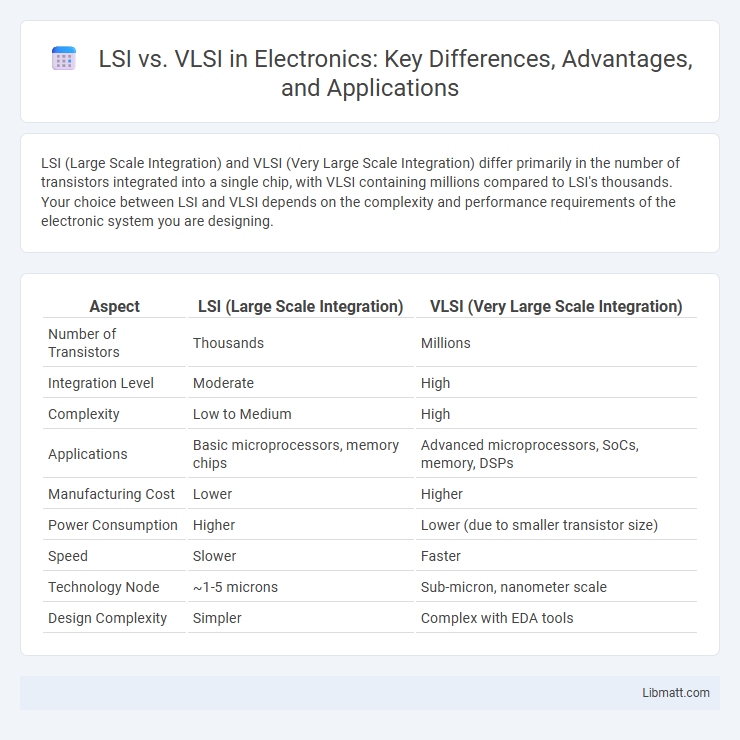 LSI vs. VLSI in Electronics: Key Differences, Advantages, and Applications

LSI (Large Scale Integration) and VLSI (Very Large Scale Integration) differ primarily in the number of transistors integrated into a single chip, with VLSI containing millions compared to LSI's thousands. Your choice between LSI and VLSI depends on the complexity and performance requirements of the electronic system you are designing.

| Aspect | LSI (Large Scale Integration) | VLSI (Very Large Scale Integration) |
|---|---|---|
| Number of Transistors | Thousands | Millions |
| Integration Level | Moderate | High |
| Complexity | Low to Medium | High |
| Applications | Basic microprocessors, memory chips | Advanced microprocessors, SoCs, memory, DSPs |
| Manufacturing Cost | Lower | Higher |
| Power Consumption | Higher | Lower (due to smaller transistor size) |
| Speed | Slower | Faster |
| Technology Node | ~1-5 microns | Sub-micron, nanometer scale |
| Design Complexity | Simpler | Complex with EDA tools |

Libmatt.com