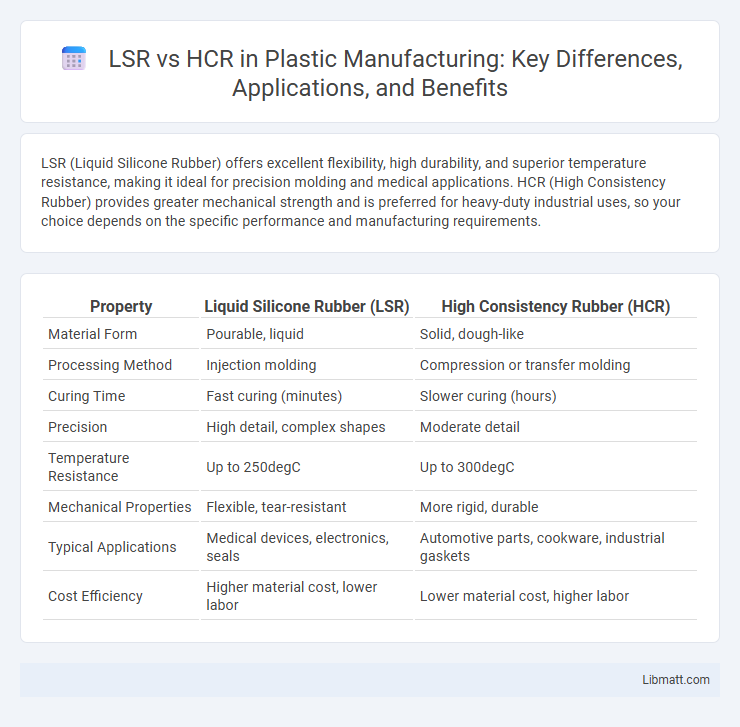 LSR vs HCR in Plastic Manufacturing: Key Differences, Applications, and Benefits

LSR (Liquid Silicone Rubber) offers excellent flexibility, high durability, and superior temperature resistance, making it ideal for precision molding and medical applications. HCR (High Consistency Rubber) provides greater mechanical strength and is preferred for heavy-duty industrial uses, so your choice depends on the specific performance and manufacturing requirements.

| Property | Liquid Silicone Rubber (LSR) | High Consistency Rubber (HCR) |
|---|---|---|
| Material Form | Pourable, liquid | Solid, dough-like |
| Processing Method | Injection molding | Compression or transfer molding |
| Curing Time | Fast curing (minutes) | Slower curing (hours) |
| Precision | High detail, complex shapes | Moderate detail |
| Temperature Resistance | Up to 250degC | Up to 300degC |
| Mechanical Properties | Flexible, tear-resistant | More rigid, durable |
| Typical Applications | Medical devices, electronics, seals | Automotive parts, cookware, industrial gaskets |
| Cost Efficiency | Higher material cost, lower labor | Lower material cost, higher labor |

Libmatt.com