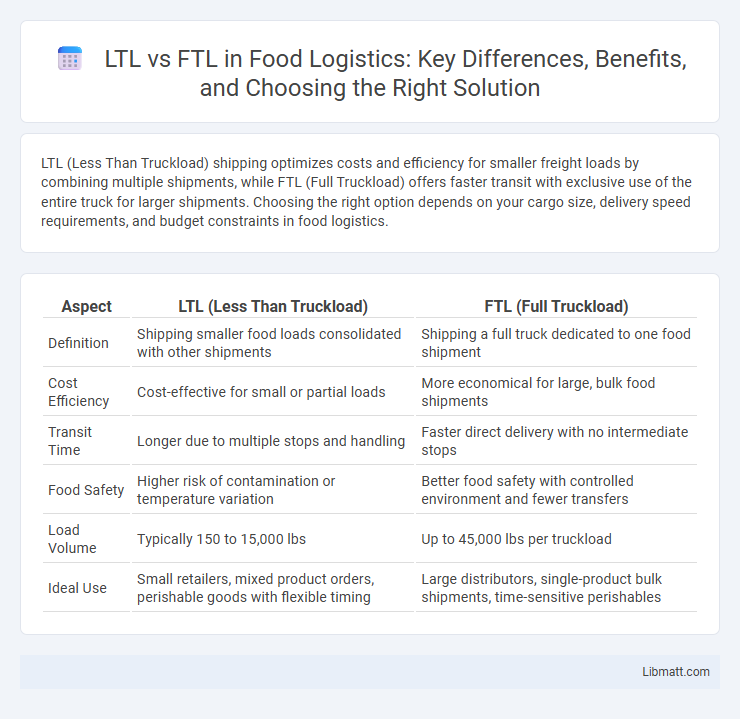 LTL vs FTL in Food Logistics: Key Differences, Benefits, and Choosing the Right Solution

LTL (Less Than Truckload) shipping optimizes costs and efficiency for smaller freight loads by combining multiple shipments, while FTL (Full Truckload) offers faster transit with exclusive use of the entire truck for larger shipments. Choosing the right option depends on your cargo size, delivery speed requirements, and budget constraints in food logistics.

| Aspect | LTL (Less Than Truckload) | FTL (Full Truckload) |
|---|---|---|
| Definition | Shipping smaller food loads consolidated with other shipments | Shipping a full truck dedicated to one food shipment |
| Cost Efficiency | Cost-effective for small or partial loads | More economical for large, bulk food shipments |
| Transit Time | Longer due to multiple stops and handling | Faster direct delivery with no intermediate stops |
| Food Safety | Higher risk of contamination or temperature variation | Better food safety with controlled environment and fewer transfers |
| Load Volume | Typically 150 to 15,000 lbs | Up to 45,000 lbs per truckload |
| Ideal Use | Small retailers, mixed product orders, perishable goods with flexible timing | Large distributors, single-product bulk shipments, time-sensitive perishables |

Libmatt.com