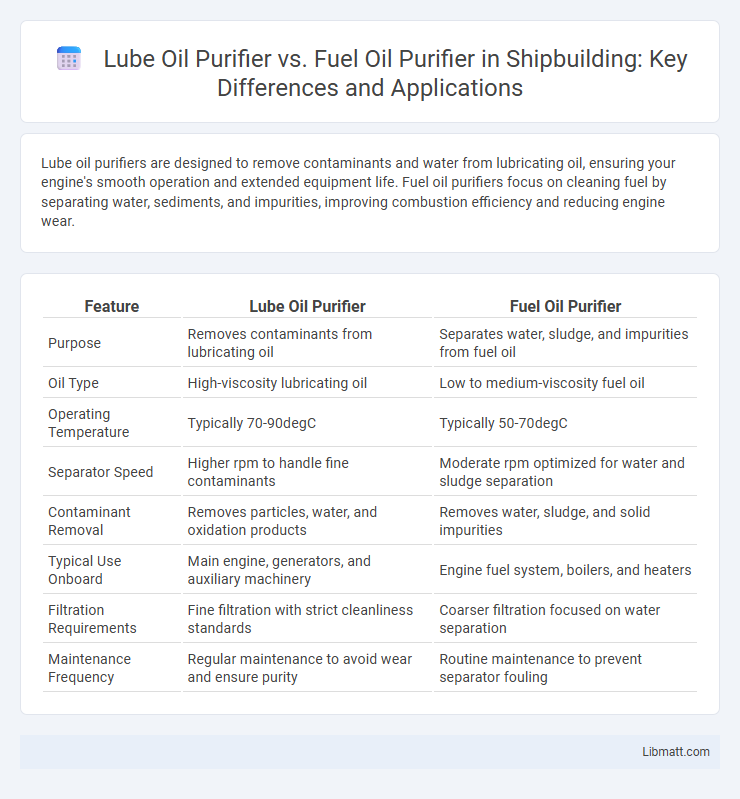 Lube Oil Purifier vs. Fuel Oil Purifier in Shipbuilding: Key Differences and Applications

Lube oil purifiers are designed to remove contaminants and water from lubricating oil, ensuring your engine's smooth operation and extended equipment life. Fuel oil purifiers focus on cleaning fuel by separating water, sediments, and impurities, improving combustion efficiency and reducing engine wear.

| Feature | Lube Oil Purifier | Fuel Oil Purifier |
|---|---|---|
| Purpose | Removes contaminants from lubricating oil | Separates water, sludge, and impurities from fuel oil |
| Oil Type | High-viscosity lubricating oil | Low to medium-viscosity fuel oil |
| Operating Temperature | Typically 70-90degC | Typically 50-70degC |
| Separator Speed | Higher rpm to handle fine contaminants | Moderate rpm optimized for water and sludge separation |
| Contaminant Removal | Removes particles, water, and oxidation products | Removes water, sludge, and solid impurities |
| Typical Use Onboard | Main engine, generators, and auxiliary machinery | Engine fuel system, boilers, and heaters |
| Filtration Requirements | Fine filtration with strict cleanliness standards | Coarser filtration focused on water separation |
| Maintenance Frequency | Regular maintenance to avoid wear and ensure purity | Routine maintenance to prevent separator fouling |

Libmatt.com