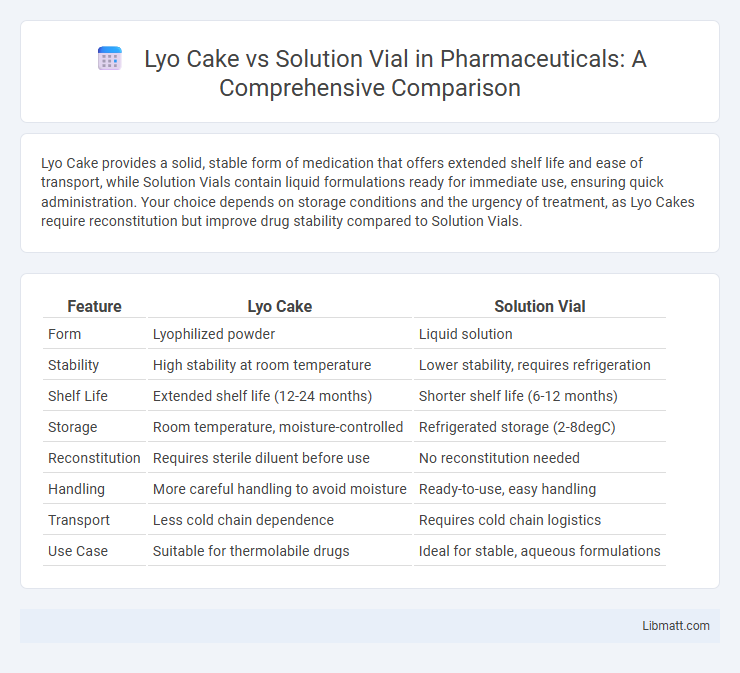 Lyo Cake vs Solution Vial in Pharmaceuticals: A Comprehensive Comparison

Lyo Cake provides a solid, stable form of medication that offers extended shelf life and ease of transport, while Solution Vials contain liquid formulations ready for immediate use, ensuring quick administration. Your choice depends on storage conditions and the urgency of treatment, as Lyo Cakes require reconstitution but improve drug stability compared to Solution Vials.

| Feature | Lyo Cake | Solution Vial |
|---|---|---|
| Form | Lyophilized powder | Liquid solution |
| Stability | High stability at room temperature | Lower stability, requires refrigeration |
| Shelf Life | Extended shelf life (12-24 months) | Shorter shelf life (6-12 months) |
| Storage | Room temperature, moisture-controlled | Refrigerated storage (2-8degC) |
| Reconstitution | Requires sterile diluent before use | No reconstitution needed |
| Handling | More careful handling to avoid moisture | Ready-to-use, easy handling |
| Transport | Less cold chain dependence | Requires cold chain logistics |
| Use Case | Suitable for thermolabile drugs | Ideal for stable, aqueous formulations |

Libmatt.com