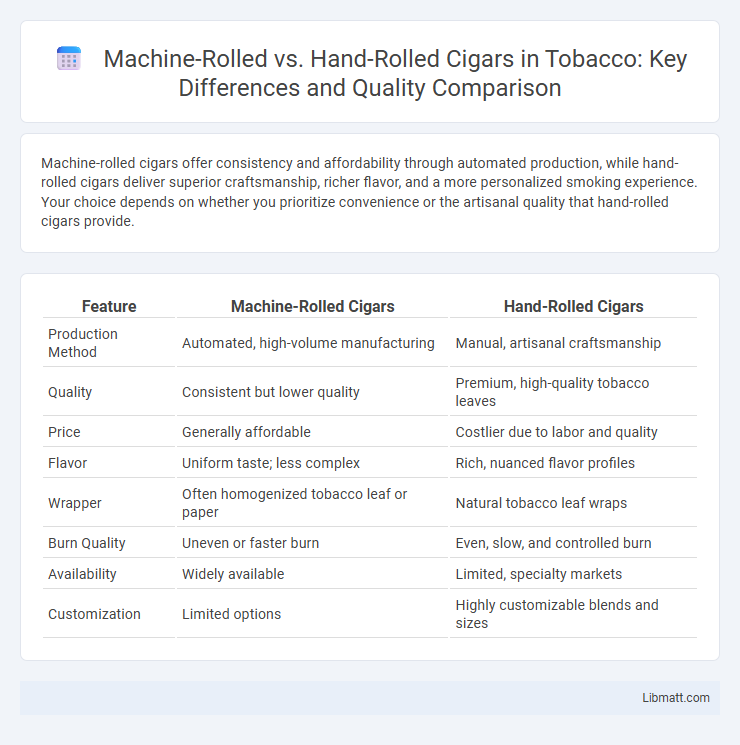 Machine-Rolled vs. Hand-Rolled Cigars in Tobacco: Key Differences and Quality Comparison

Machine-rolled cigars offer consistency and affordability through automated production, while hand-rolled cigars deliver superior craftsmanship, richer flavor, and a more personalized smoking experience. Your choice depends on whether you prioritize convenience or the artisanal quality that hand-rolled cigars provide.

| Feature | Machine-Rolled Cigars | Hand-Rolled Cigars |
|---|---|---|
| Production Method | Automated, high-volume manufacturing | Manual, artisanal craftsmanship |
| Quality | Consistent but lower quality | Premium, high-quality tobacco leaves |
| Price | Generally affordable | Costlier due to labor and quality |
| Flavor | Uniform taste; less complex | Rich, nuanced flavor profiles |
| Wrapper | Often homogenized tobacco leaf or paper | Natural tobacco leaf wraps |
| Burn Quality | Uneven or faster burn | Even, slow, and controlled burn |
| Availability | Widely available | Limited, specialty markets |
| Customization | Limited options | Highly customizable blends and sizes |

Libmatt.com