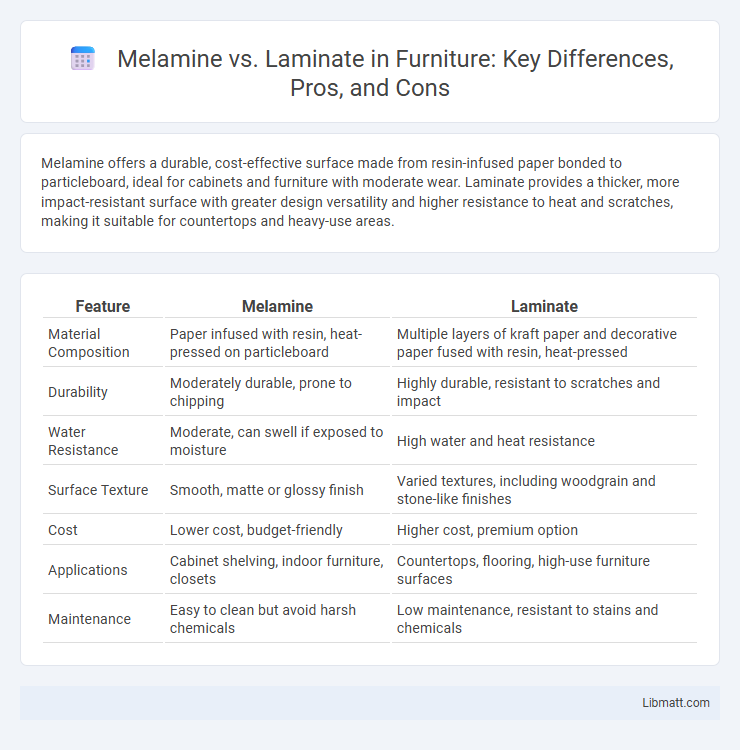 Melamine vs. Laminate in Furniture: Key Differences, Pros, and Cons

Melamine offers a durable, cost-effective surface made from resin-infused paper bonded to particleboard, ideal for cabinets and furniture with moderate wear. Laminate provides a thicker, more impact-resistant surface with greater design versatility and higher resistance to heat and scratches, making it suitable for countertops and heavy-use areas.

| Feature | Melamine | Laminate |
|---|---|---|
| Material Composition | Paper infused with resin, heat-pressed on particleboard | Multiple layers of kraft paper and decorative paper fused with resin, heat-pressed |
| Durability | Moderately durable, prone to chipping | Highly durable, resistant to scratches and impact |
| Water Resistance | Moderate, can swell if exposed to moisture | High water and heat resistance |
| Surface Texture | Smooth, matte or glossy finish | Varied textures, including woodgrain and stone-like finishes |
| Cost | Lower cost, budget-friendly | Higher cost, premium option |
| Applications | Cabinet shelving, indoor furniture, closets | Countertops, flooring, high-use furniture surfaces |
| Maintenance | Easy to clean but avoid harsh chemicals | Low maintenance, resistant to stains and chemicals |

Libmatt.com