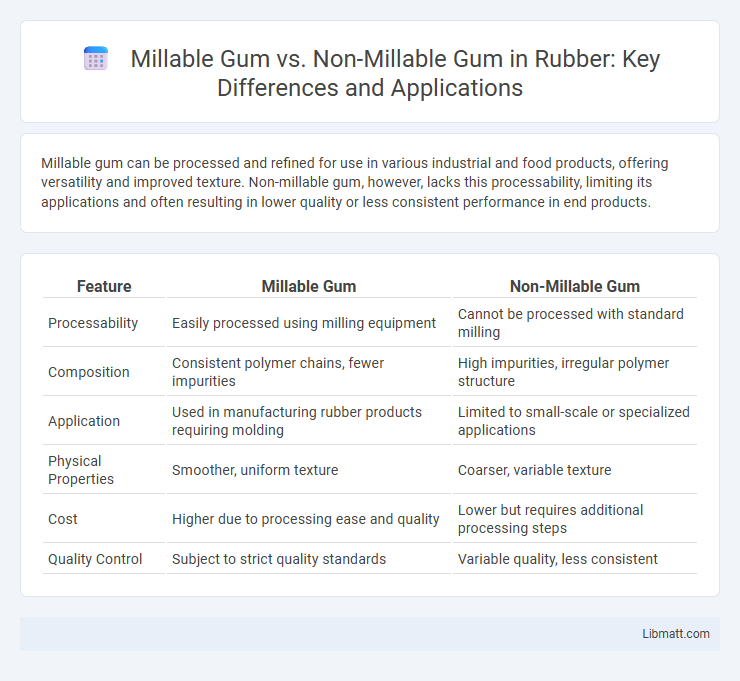 Millable Gum vs. Non-Millable Gum in Rubber: Key Differences and Applications

Millable gum can be processed and refined for use in various industrial and food products, offering versatility and improved texture. Non-millable gum, however, lacks this processability, limiting its applications and often resulting in lower quality or less consistent performance in end products.

| Feature | Millable Gum | Non-Millable Gum |
|---|---|---|
| Processability | Easily processed using milling equipment | Cannot be processed with standard milling |
| Composition | Consistent polymer chains, fewer impurities | High impurities, irregular polymer structure |
| Application | Used in manufacturing rubber products requiring molding | Limited to small-scale or specialized applications |
| Physical Properties | Smoother, uniform texture | Coarser, variable texture |
| Cost | Higher due to processing ease and quality | Lower but requires additional processing steps |
| Quality Control | Subject to strict quality standards | Variable quality, less consistent |

Libmatt.com