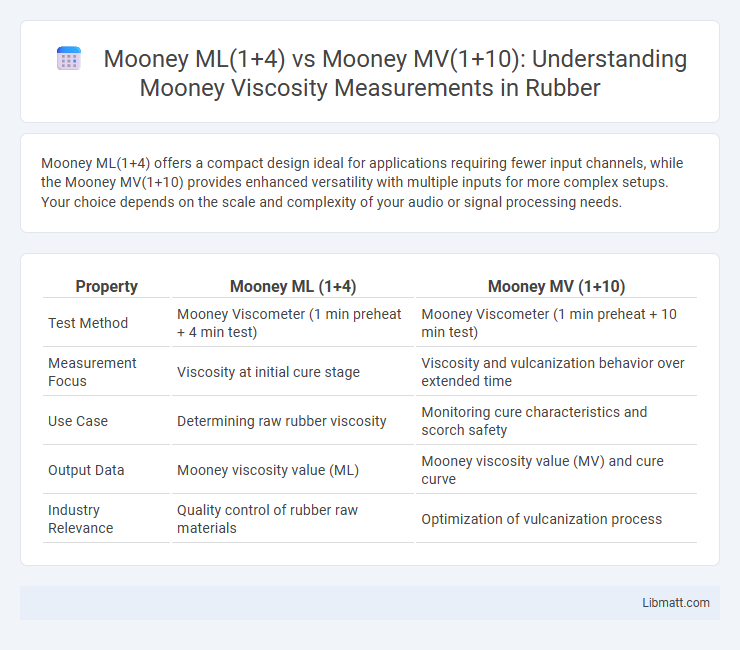 Mooney ML(1+4) vs Mooney MV(1+10): Understanding Mooney Viscosity Measurements in Rubber

Mooney ML(1+4) offers a compact design ideal for applications requiring fewer input channels, while the Mooney MV(1+10) provides enhanced versatility with multiple inputs for more complex setups. Your choice depends on the scale and complexity of your audio or signal processing needs.

| Property | Mooney ML (1+4) | Mooney MV (1+10) |
|---|---|---|
| Test Method | Mooney Viscometer (1 min preheat + 4 min test) | Mooney Viscometer (1 min preheat + 10 min test) |
| Measurement Focus | Viscosity at initial cure stage | Viscosity and vulcanization behavior over extended time |
| Use Case | Determining raw rubber viscosity | Monitoring cure characteristics and scorch safety |
| Output Data | Mooney viscosity value (ML) | Mooney viscosity value (MV) and cure curve |
| Industry Relevance | Quality control of rubber raw materials | Optimization of vulcanization process |

Libmatt.com