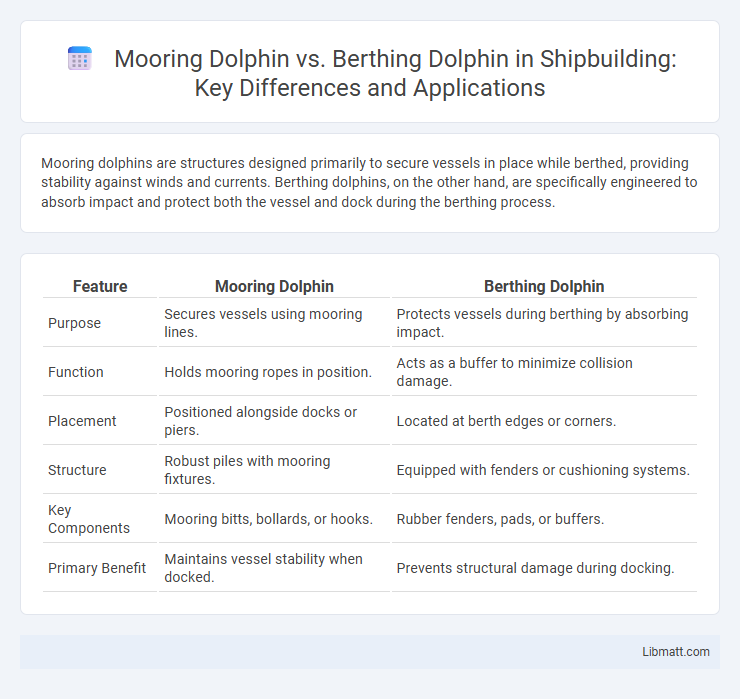 Mooring Dolphin vs. Berthing Dolphin in Shipbuilding: Key Differences and Applications

Mooring dolphins are structures designed primarily to secure vessels in place while berthed, providing stability against winds and currents. Berthing dolphins, on the other hand, are specifically engineered to absorb impact and protect both the vessel and dock during the berthing process.

| Feature | Mooring Dolphin | Berthing Dolphin |
|---|---|---|
| Purpose | Secures vessels using mooring lines. | Protects vessels during berthing by absorbing impact. |
| Function | Holds mooring ropes in position. | Acts as a buffer to minimize collision damage. |
| Placement | Positioned alongside docks or piers. | Located at berth edges or corners. |
| Structure | Robust piles with mooring fixtures. | Equipped with fenders or cushioning systems. |
| Key Components | Mooring bitts, bollards, or hooks. | Rubber fenders, pads, or buffers. |
| Primary Benefit | Maintains vessel stability when docked. | Prevents structural damage during docking. |

Libmatt.com