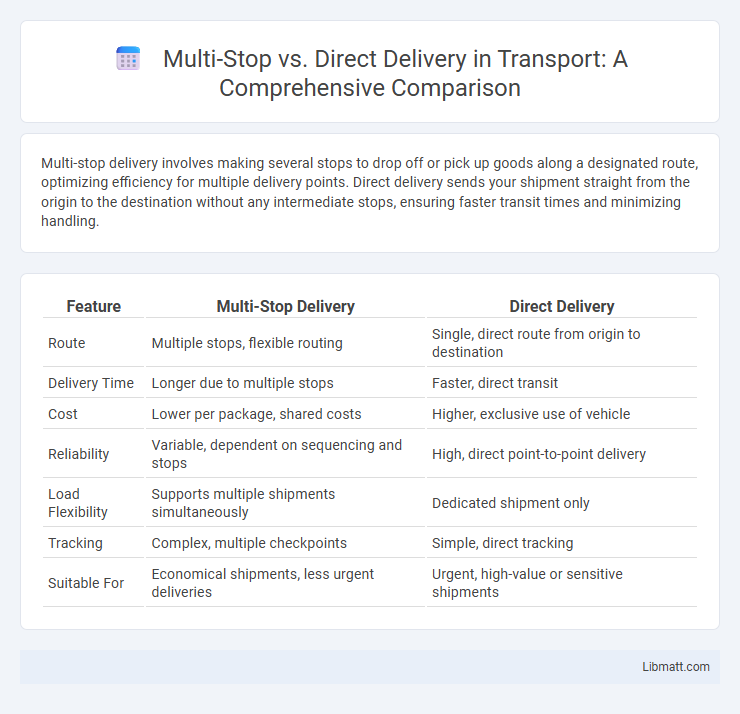 Multi-Stop vs. Direct Delivery in Transport: A Comprehensive Comparison

Multi-stop delivery involves making several stops to drop off or pick up goods along a designated route, optimizing efficiency for multiple delivery points. Direct delivery sends your shipment straight from the origin to the destination without any intermediate stops, ensuring faster transit times and minimizing handling.

| Feature | Multi-Stop Delivery | Direct Delivery |
|---|---|---|
| Route | Multiple stops, flexible routing | Single, direct route from origin to destination |
| Delivery Time | Longer due to multiple stops | Faster, direct transit |
| Cost | Lower per package, shared costs | Higher, exclusive use of vehicle |
| Reliability | Variable, dependent on sequencing and stops | High, direct point-to-point delivery |
| Load Flexibility | Supports multiple shipments simultaneously | Dedicated shipment only |
| Tracking | Complex, multiple checkpoints | Simple, direct tracking |
| Suitable For | Economical shipments, less urgent deliveries | Urgent, high-value or sensitive shipments |

Libmatt.com