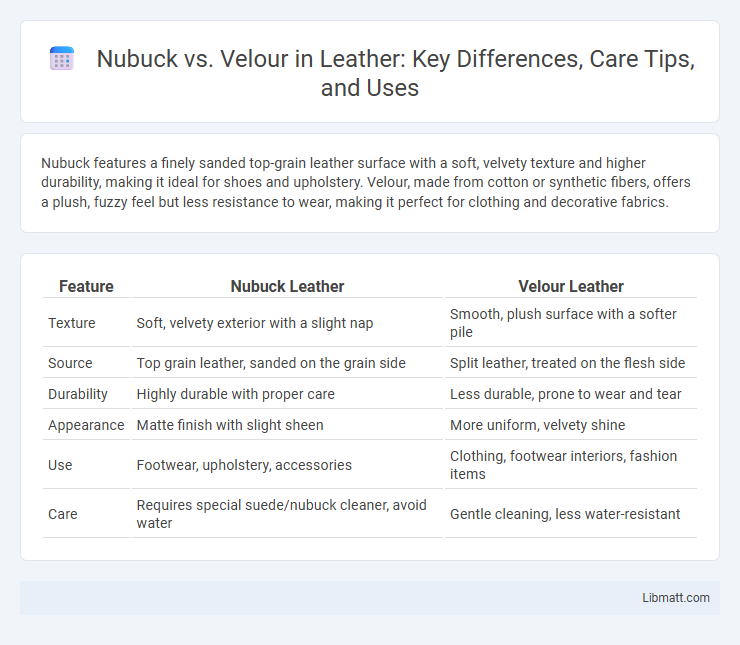 Nubuck vs. Velour in Leather: Key Differences, Care Tips, and Uses

Nubuck features a finely sanded top-grain leather surface with a soft, velvety texture and higher durability, making it ideal for shoes and upholstery. Velour, made from cotton or synthetic fibers, offers a plush, fuzzy feel but less resistance to wear, making it perfect for clothing and decorative fabrics.

| Feature | Nubuck Leather | Velour Leather |
|---|---|---|
| Texture | Soft, velvety exterior with a slight nap | Smooth, plush surface with a softer pile |
| Source | Top grain leather, sanded on the grain side | Split leather, treated on the flesh side |
| Durability | Highly durable with proper care | Less durable, prone to wear and tear |
| Appearance | Matte finish with slight sheen | More uniform, velvety shine |
| Use | Footwear, upholstery, accessories | Clothing, footwear interiors, fashion items |
| Care | Requires special suede/nubuck cleaner, avoid water | Gentle cleaning, less water-resistant |

Libmatt.com