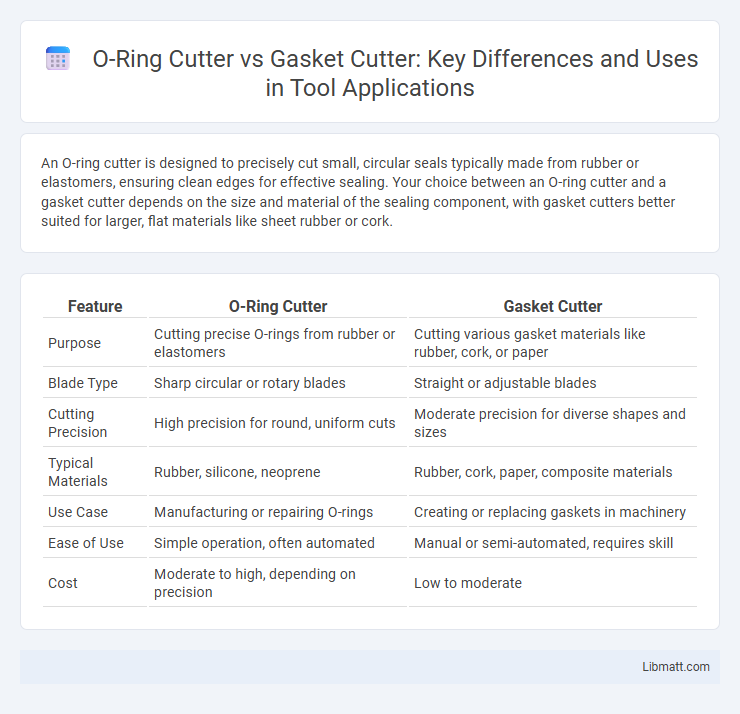 O-Ring Cutter vs Gasket Cutter: Key Differences and Uses in Tool Applications

An O-ring cutter is designed to precisely cut small, circular seals typically made from rubber or elastomers, ensuring clean edges for effective sealing. Your choice between an O-ring cutter and a gasket cutter depends on the size and material of the sealing component, with gasket cutters better suited for larger, flat materials like sheet rubber or cork.

| Feature | O-Ring Cutter | Gasket Cutter |
|---|---|---|
| Purpose | Cutting precise O-rings from rubber or elastomers | Cutting various gasket materials like rubber, cork, or paper |
| Blade Type | Sharp circular or rotary blades | Straight or adjustable blades |
| Cutting Precision | High precision for round, uniform cuts | Moderate precision for diverse shapes and sizes |
| Typical Materials | Rubber, silicone, neoprene | Rubber, cork, paper, composite materials |
| Use Case | Manufacturing or repairing O-rings | Creating or replacing gaskets in machinery |
| Ease of Use | Simple operation, often automated | Manual or semi-automated, requires skill |
| Cost | Moderate to high, depending on precision | Low to moderate |

Libmatt.com