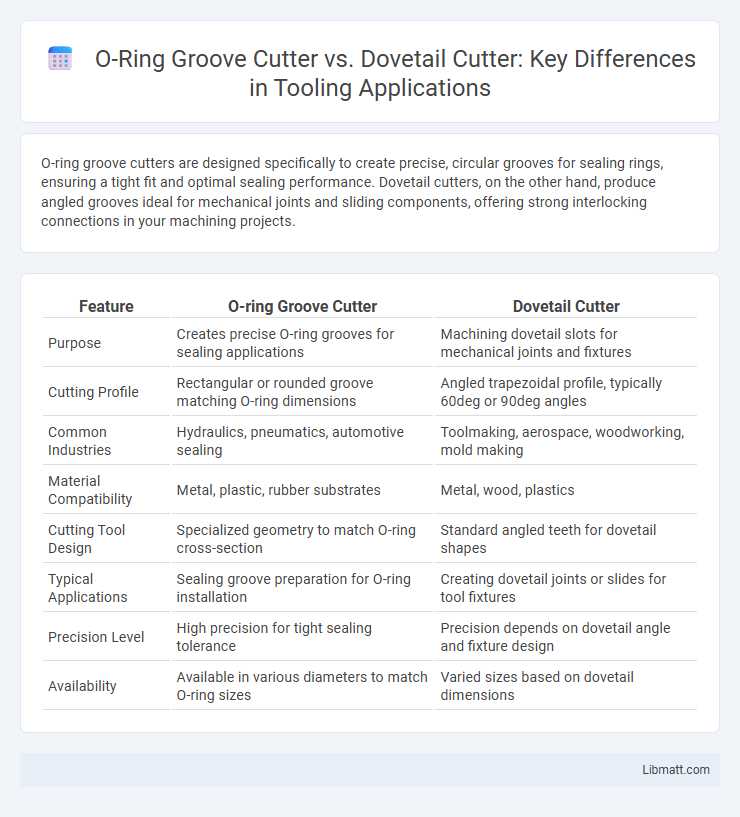 O-Ring Groove Cutter vs. Dovetail Cutter: Key Differences in Tooling Applications

O-ring groove cutters are designed specifically to create precise, circular grooves for sealing rings, ensuring a tight fit and optimal sealing performance. Dovetail cutters, on the other hand, produce angled grooves ideal for mechanical joints and sliding components, offering strong interlocking connections in your machining projects.

| Feature | O-ring Groove Cutter | Dovetail Cutter |
|---|---|---|
| Purpose | Creates precise O-ring grooves for sealing applications | Machining dovetail slots for mechanical joints and fixtures |
| Cutting Profile | Rectangular or rounded groove matching O-ring dimensions | Angled trapezoidal profile, typically 60deg or 90deg angles |
| Common Industries | Hydraulics, pneumatics, automotive sealing | Toolmaking, aerospace, woodworking, mold making |
| Material Compatibility | Metal, plastic, rubber substrates | Metal, wood, plastics |
| Cutting Tool Design | Specialized geometry to match O-ring cross-section | Standard angled teeth for dovetail shapes |
| Typical Applications | Sealing groove preparation for O-ring installation | Creating dovetail joints or slides for tool fixtures |
| Precision Level | High precision for tight sealing tolerance | Precision depends on dovetail angle and fixture design |
| Availability | Available in various diameters to match O-ring sizes | Varied sizes based on dovetail dimensions |

Libmatt.com